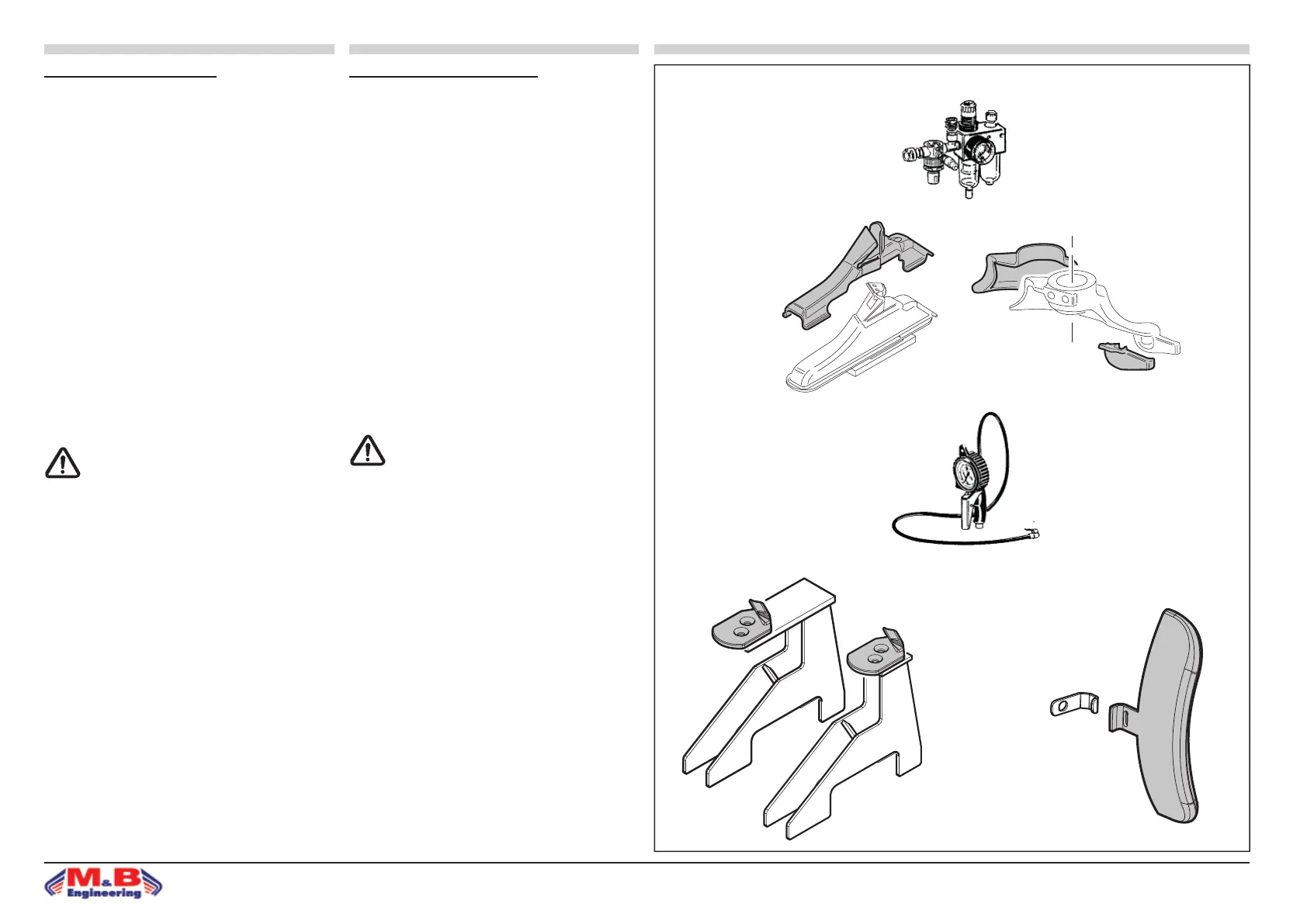 M&B
Engineering