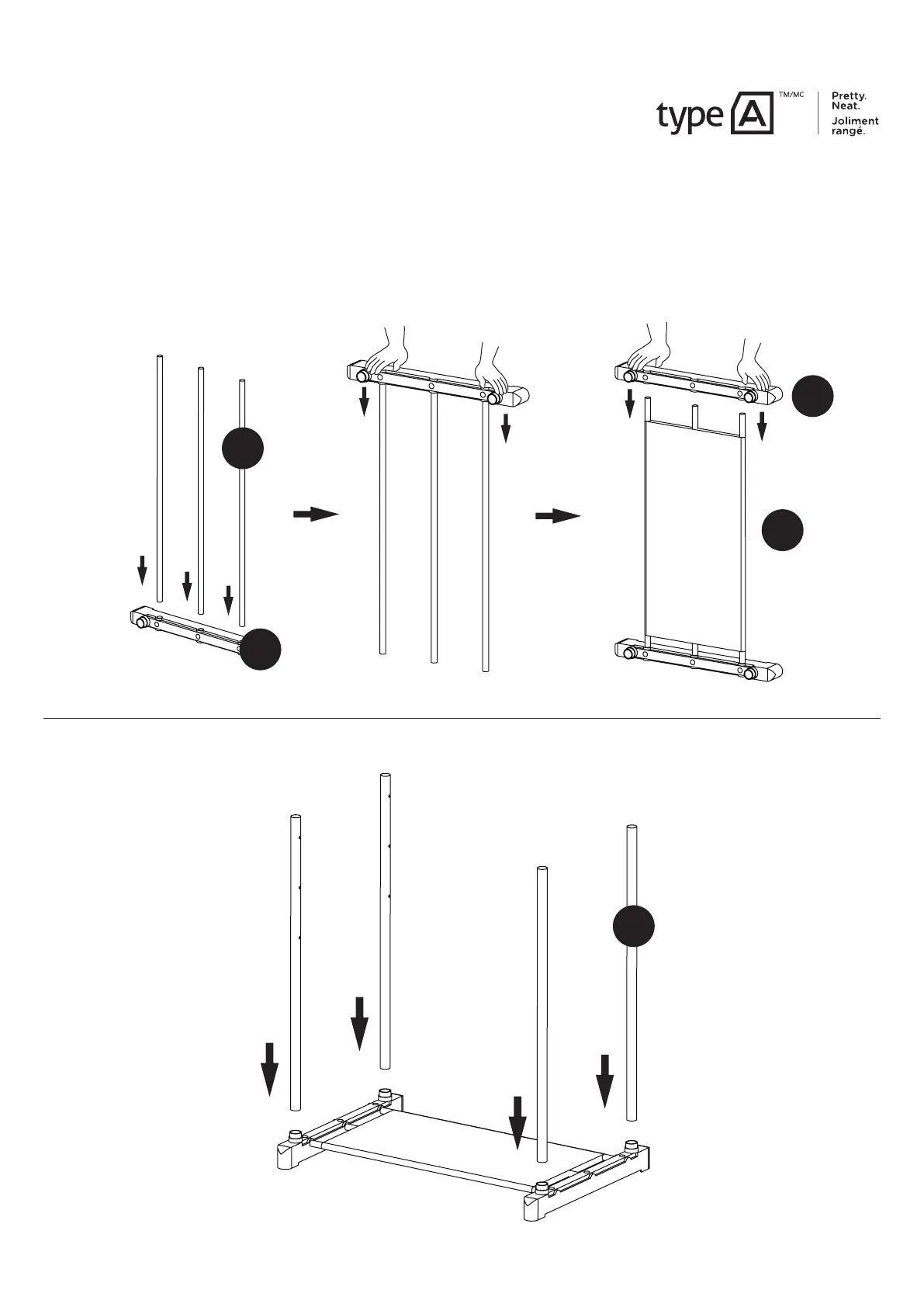 type A TM/MC

Pretty.
Neat.

Joliment
rangé.