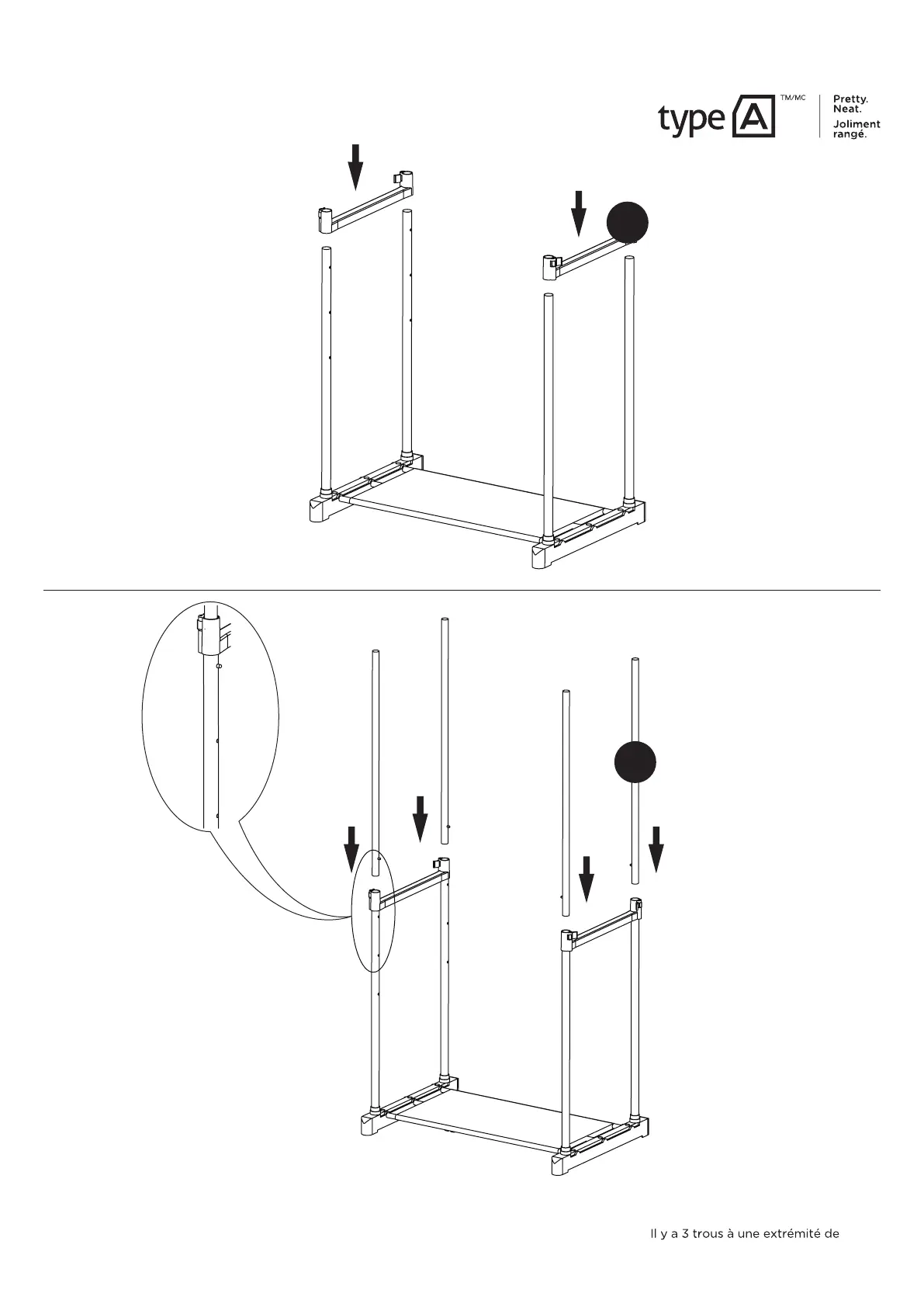 type A TM/MC

Pretty. Neat.

Joliment rangé.

Il y a 3 trous à une extrémité de