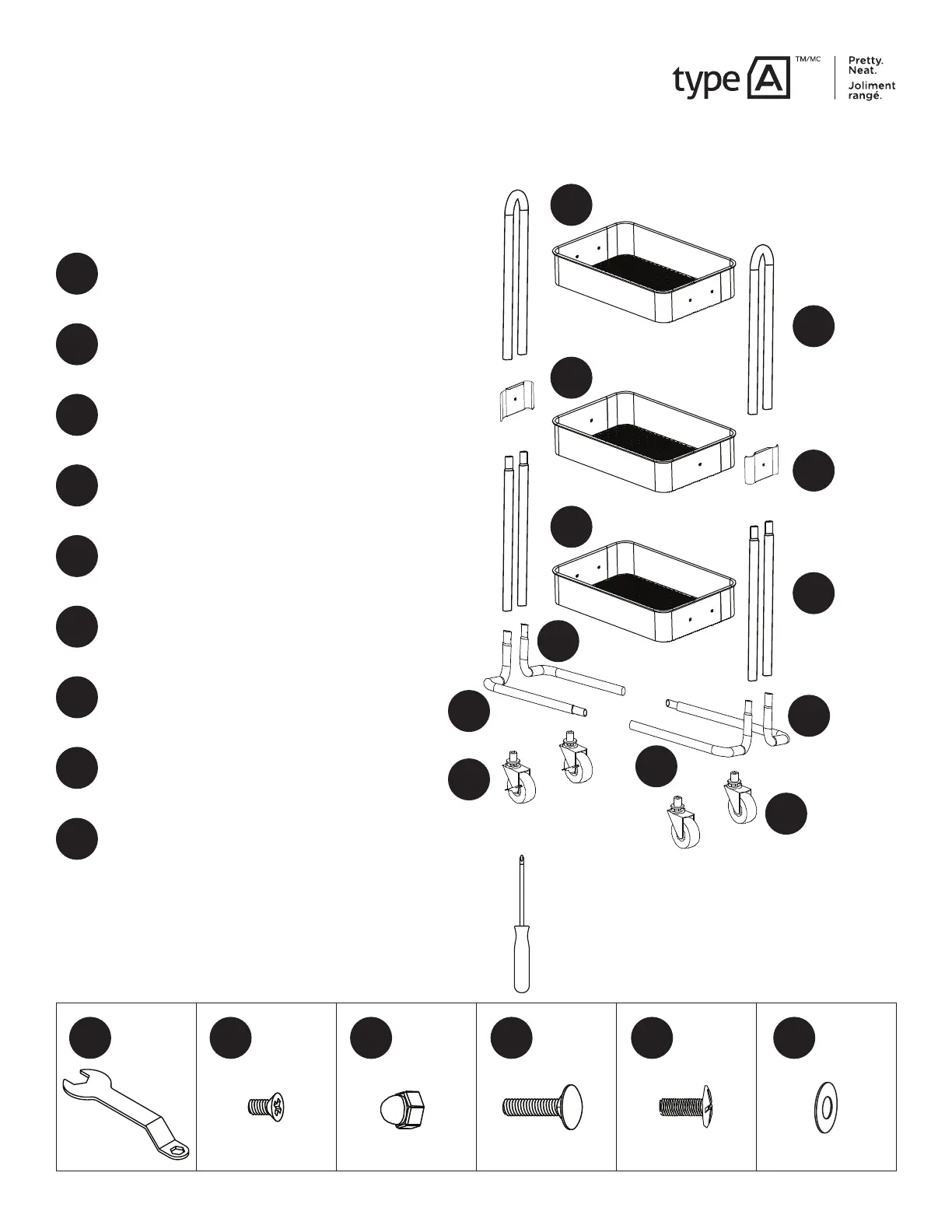 type A TM/MC

Pretty.
Neat.

Joliment
rangé.