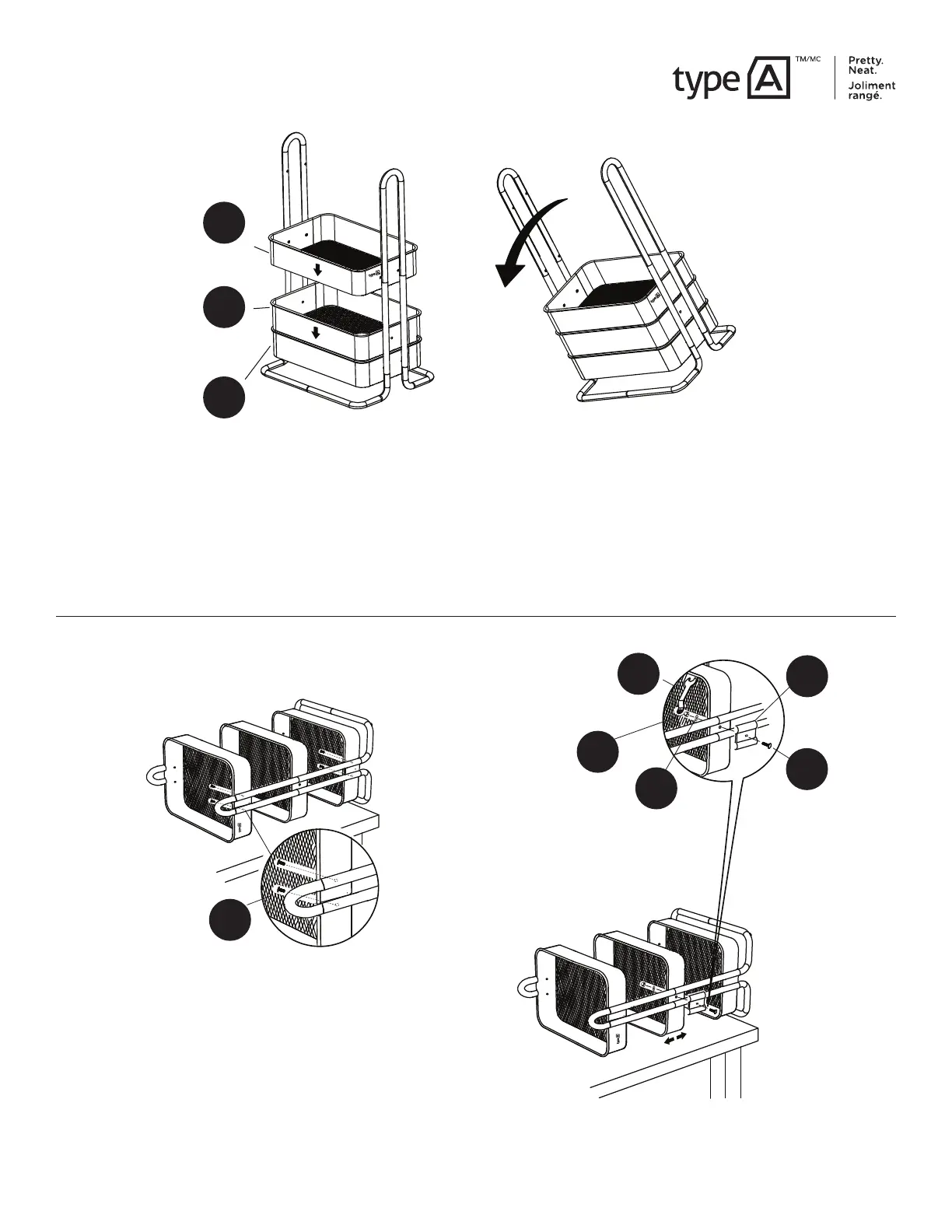 type A TM/MC Pretty. Neat. Joliment rangé.