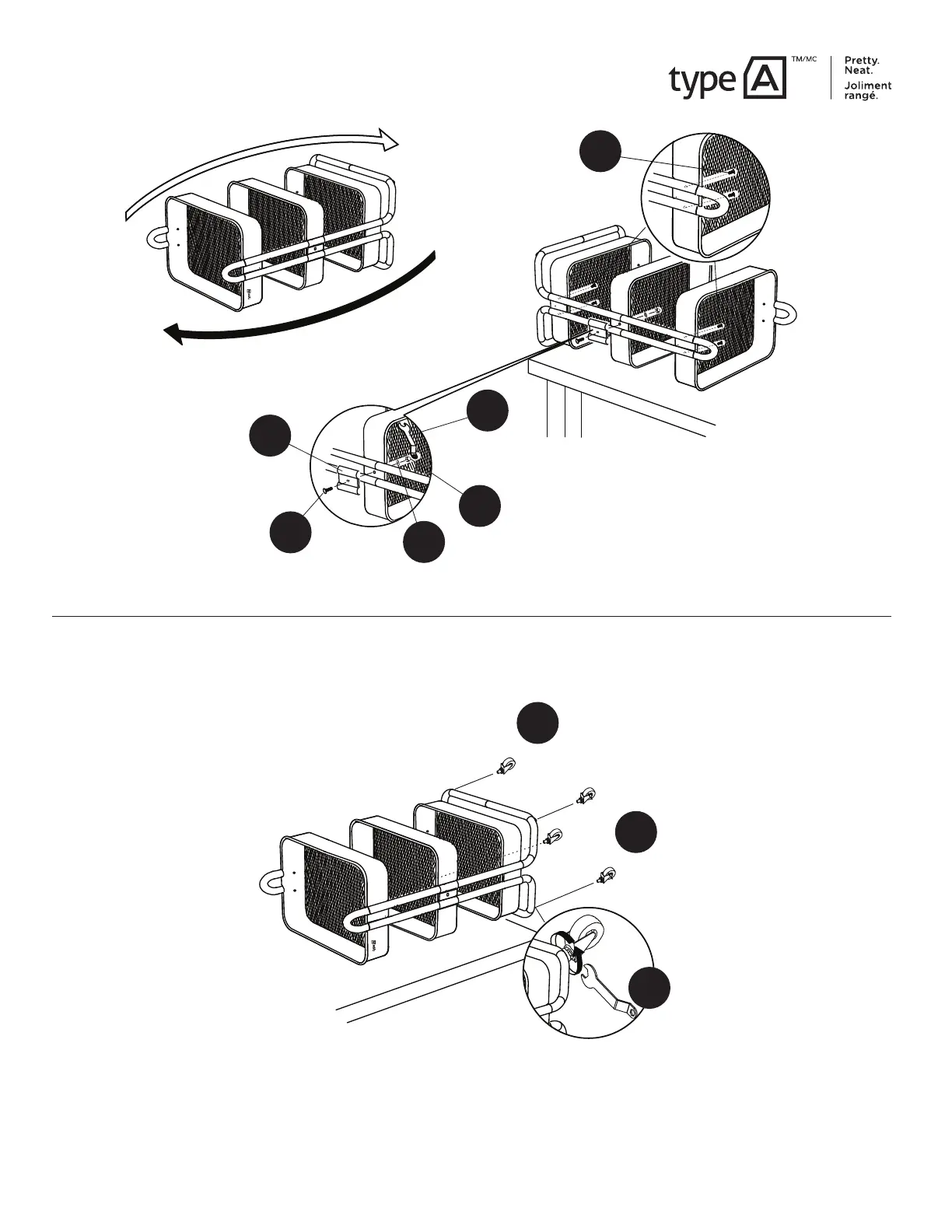 type A TM/MC
Pretty. Neat.
Joliment rangé.