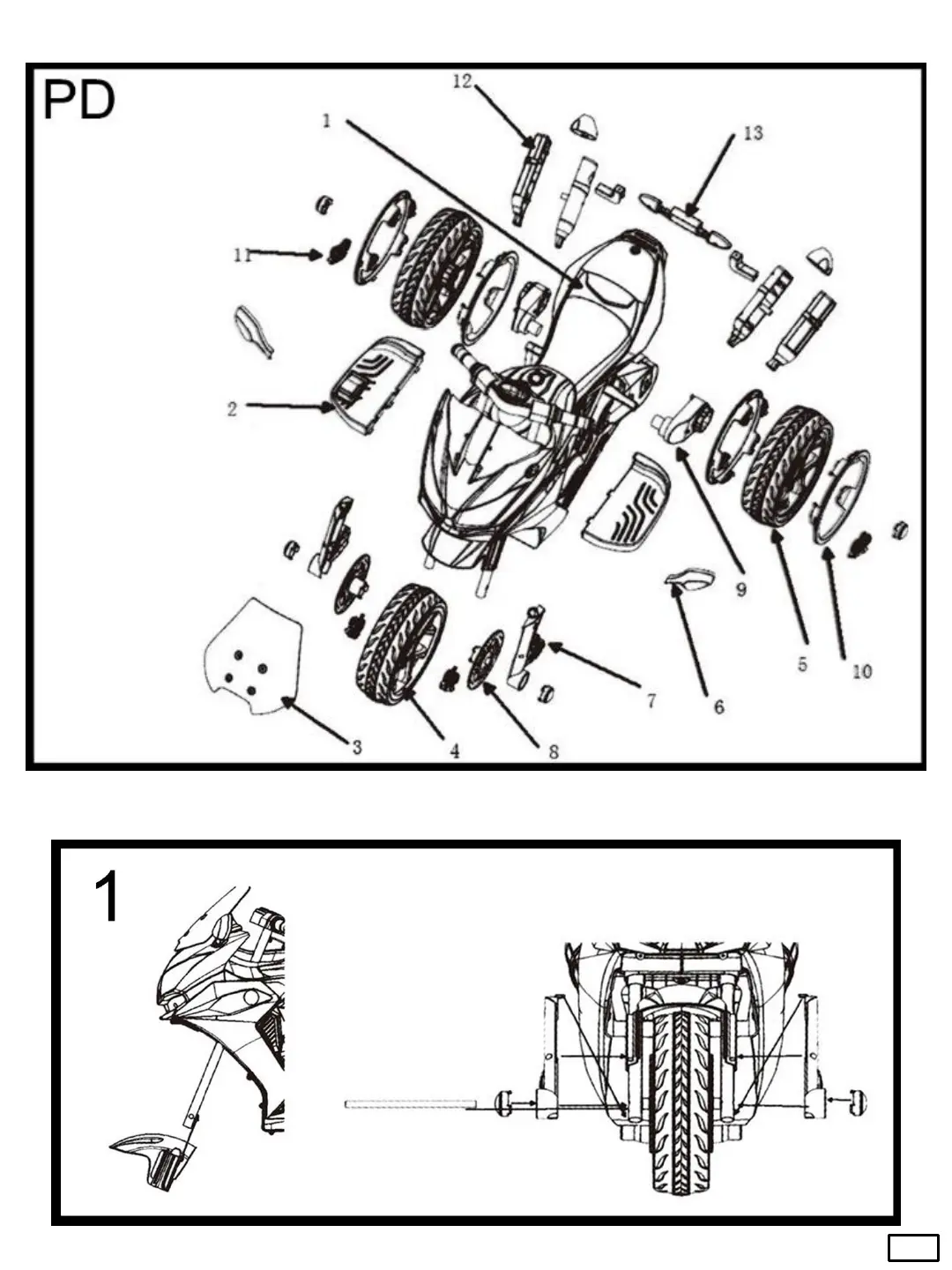 PD

12
1
13
11
2
9
5
10
6
7
3
4
8

1