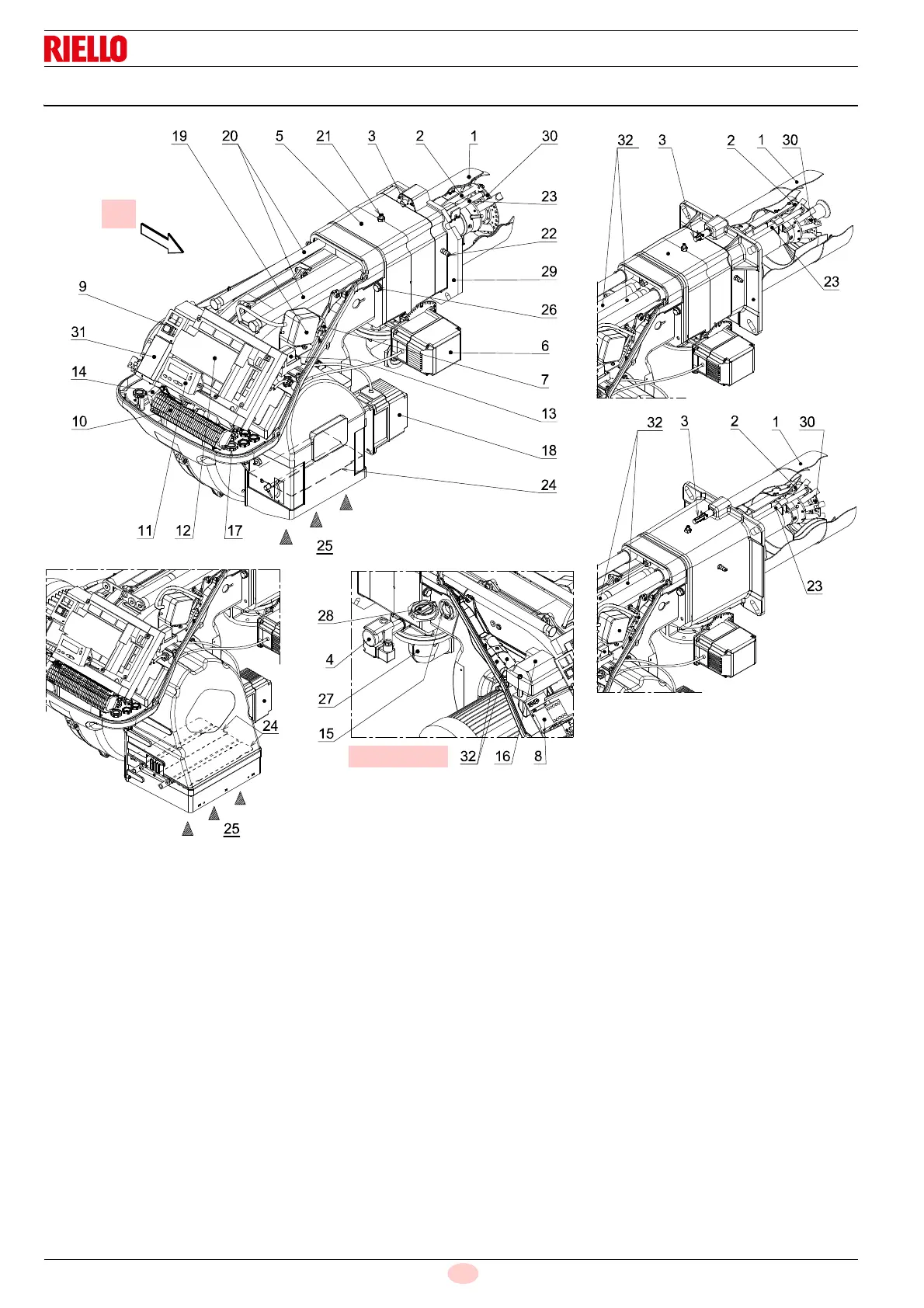 RIELLO

19 20 5 21 3 2 1 30

23

22

29

26

6

7

13

18

24

9

31

14

10

11 12 17

25

32 3 2 1 30

23

32 3 2 1 30

23

24

25

28

4

27

15

32 16 8