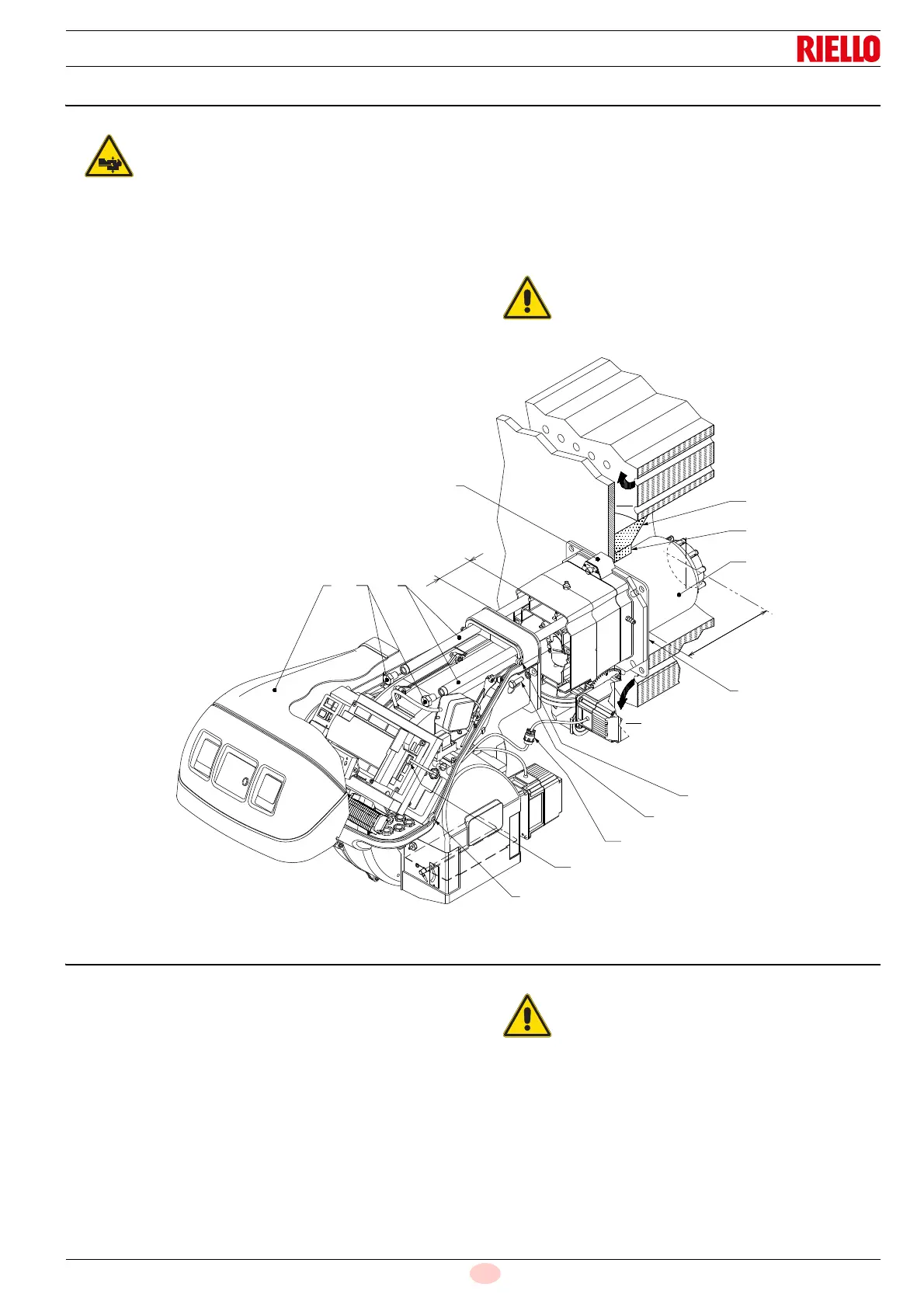 RIELLO