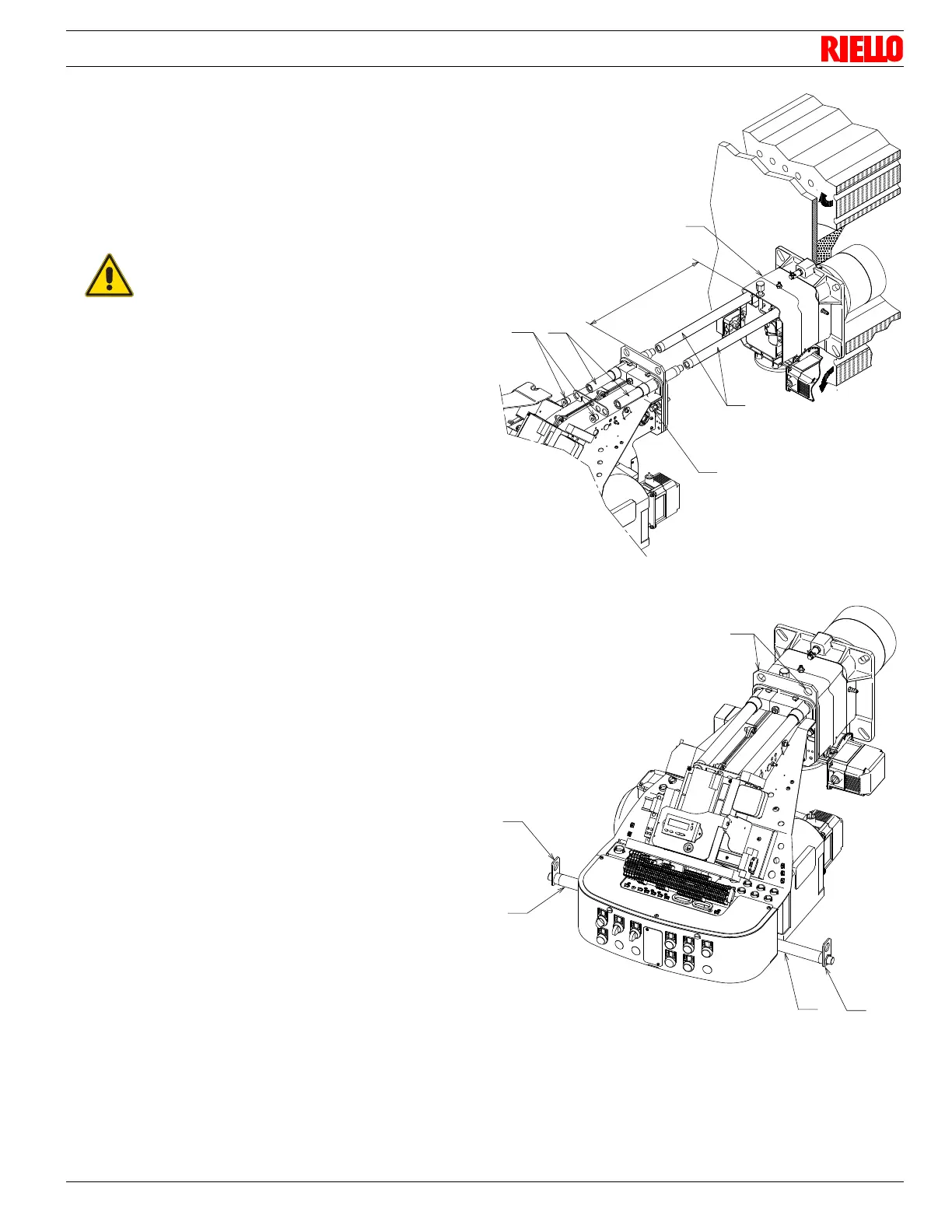 RIELLO