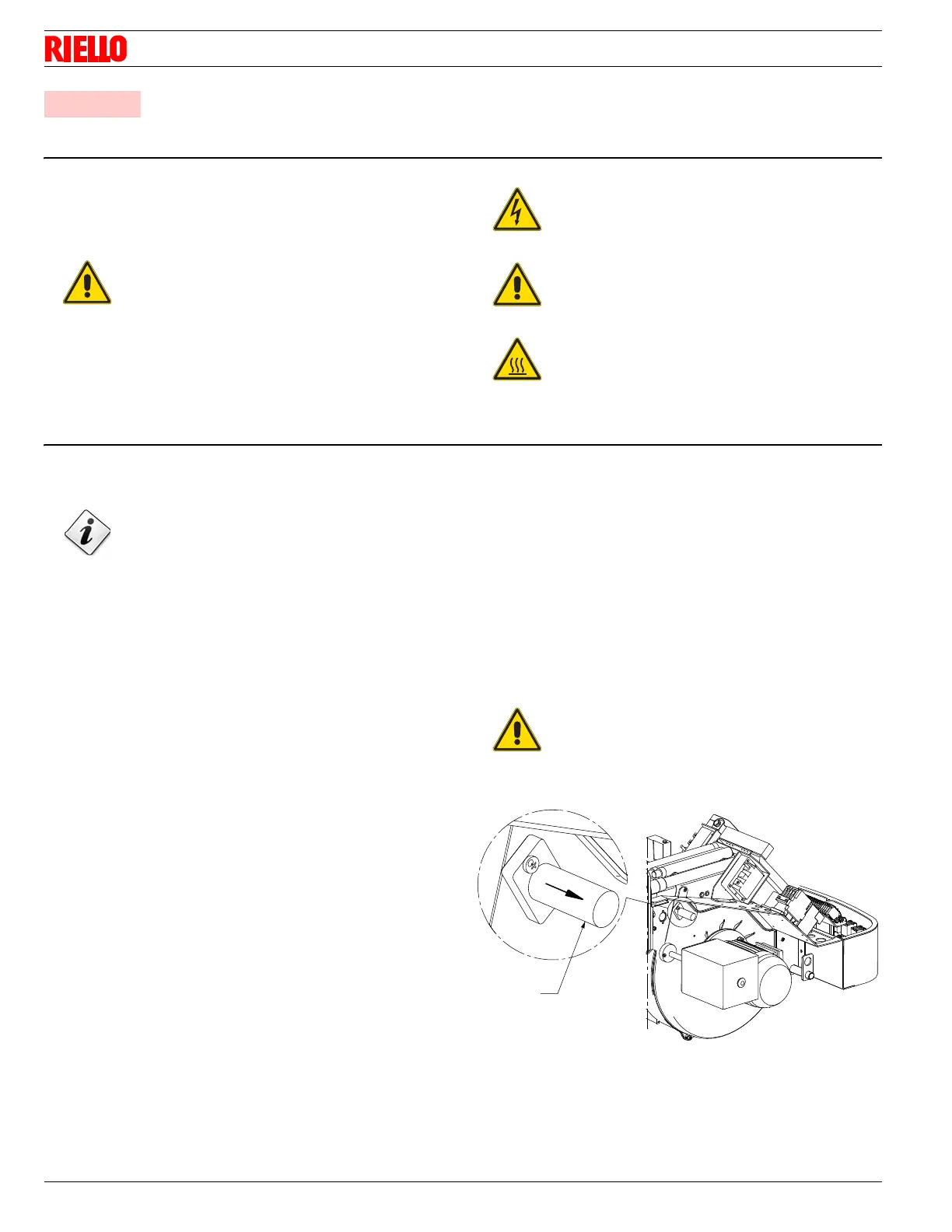 RIELLO