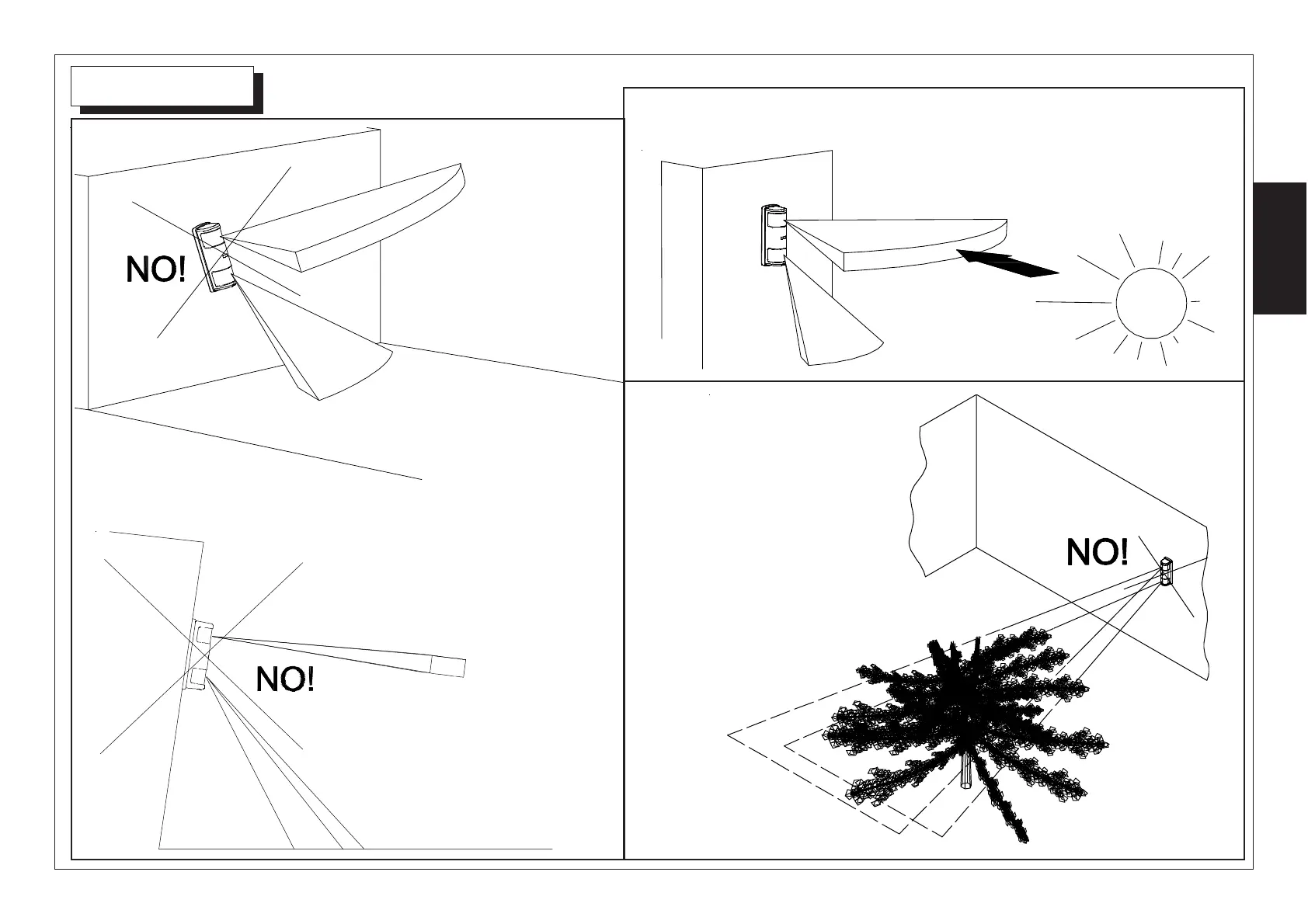 NO!

NO!

NO!