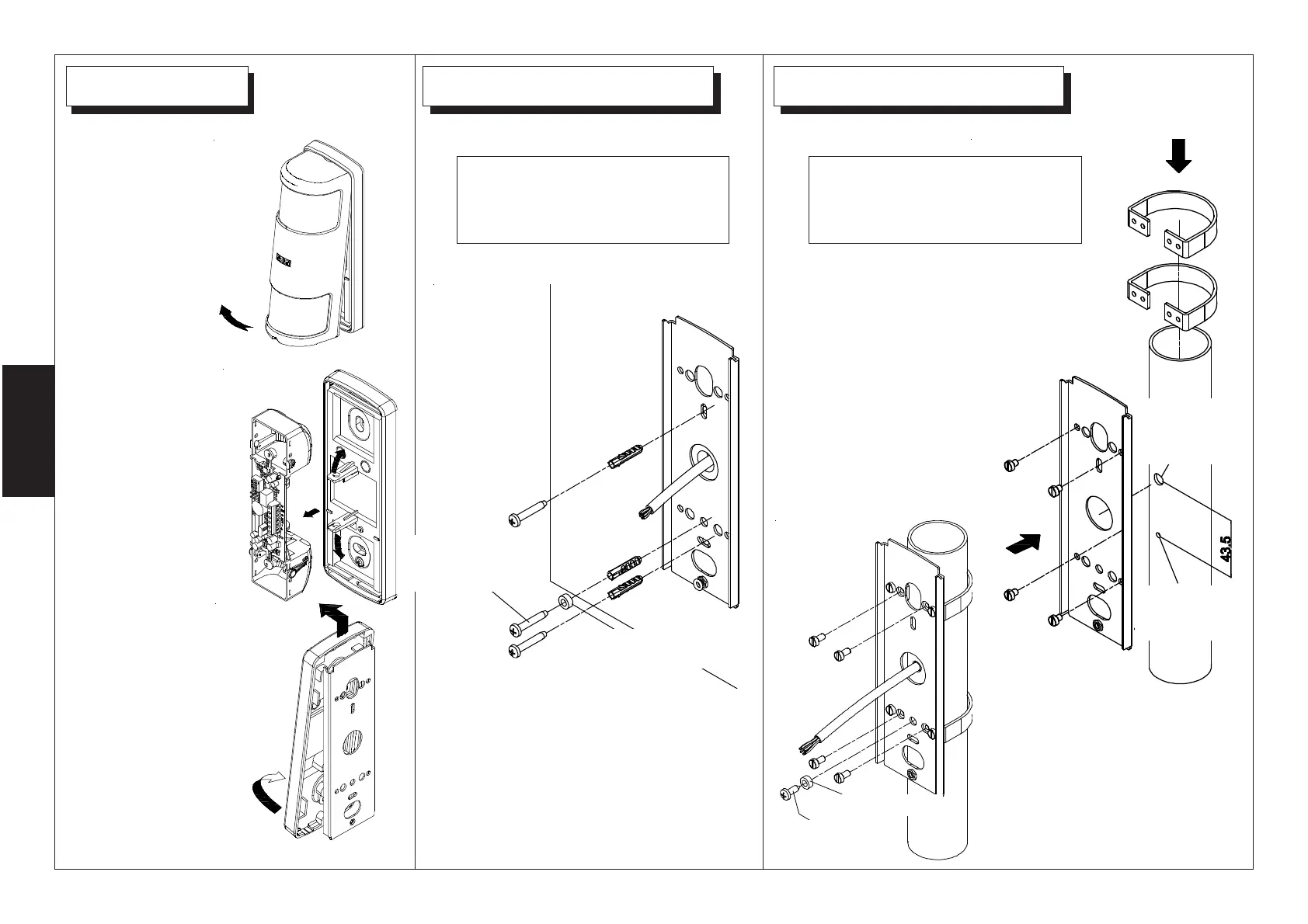 43,5