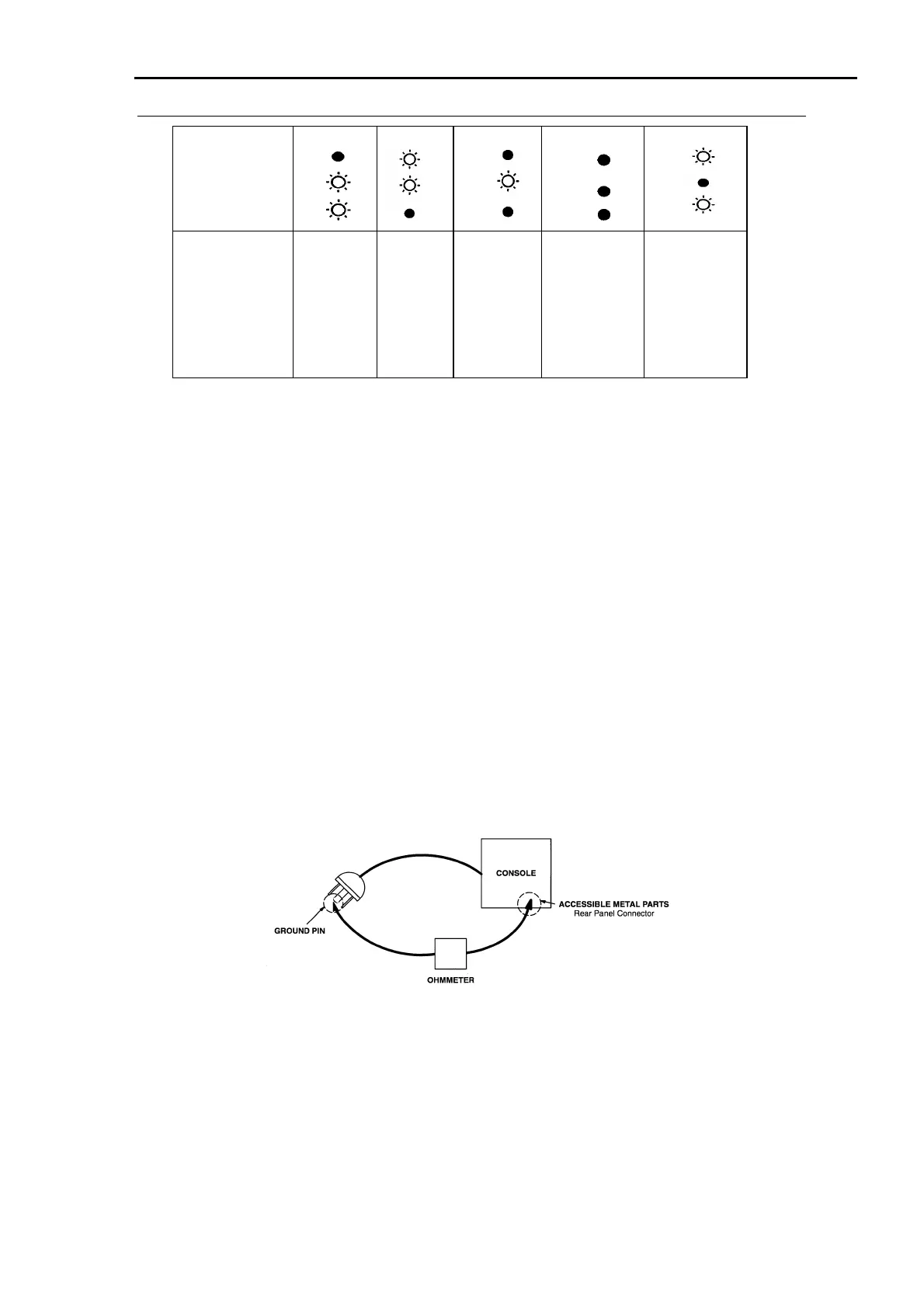 CONSOLE

ACCESSIBLE METAL PARTS
Rear Panel Connector

GROUND PIN

OHMMETER