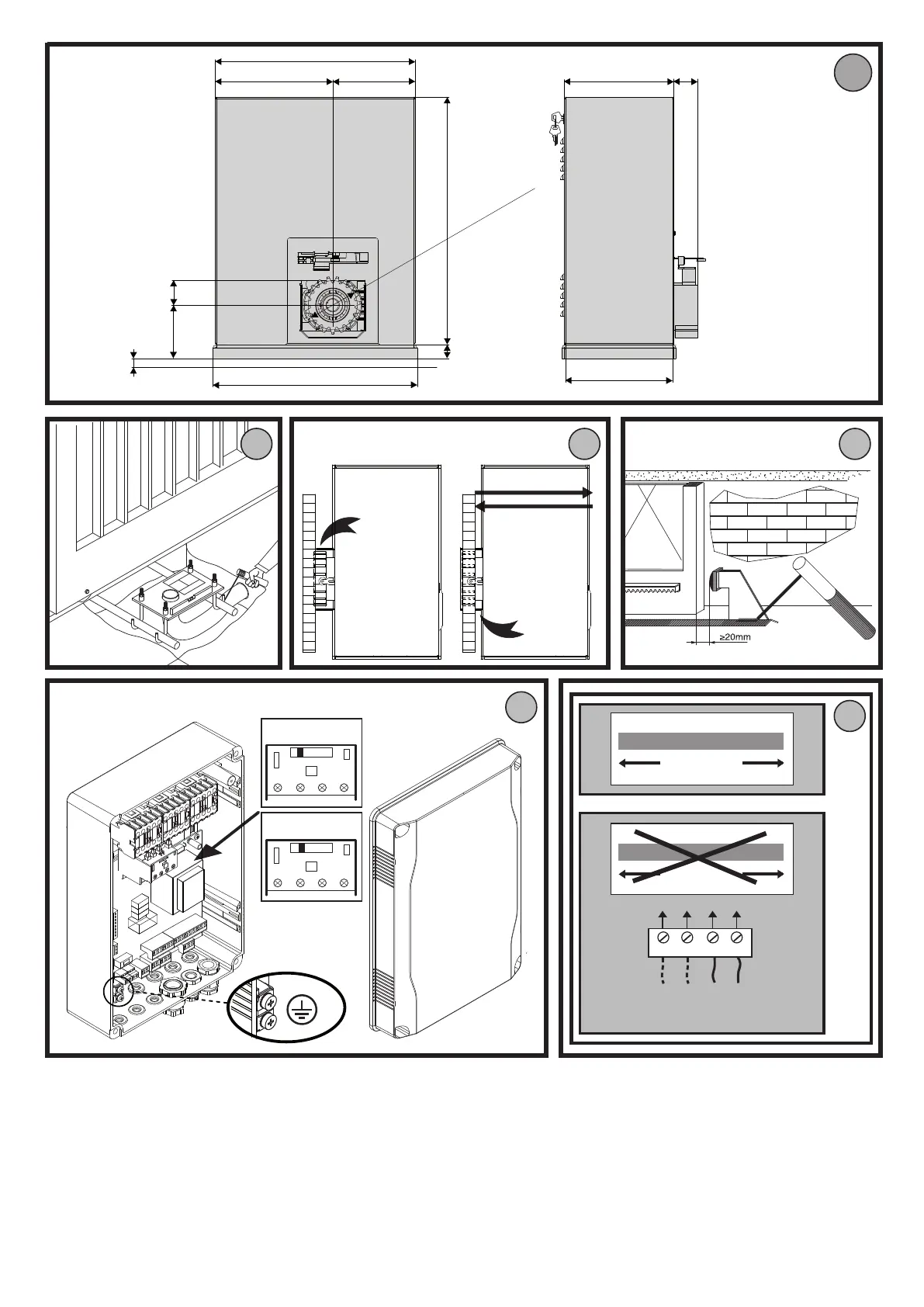 ≥20mm