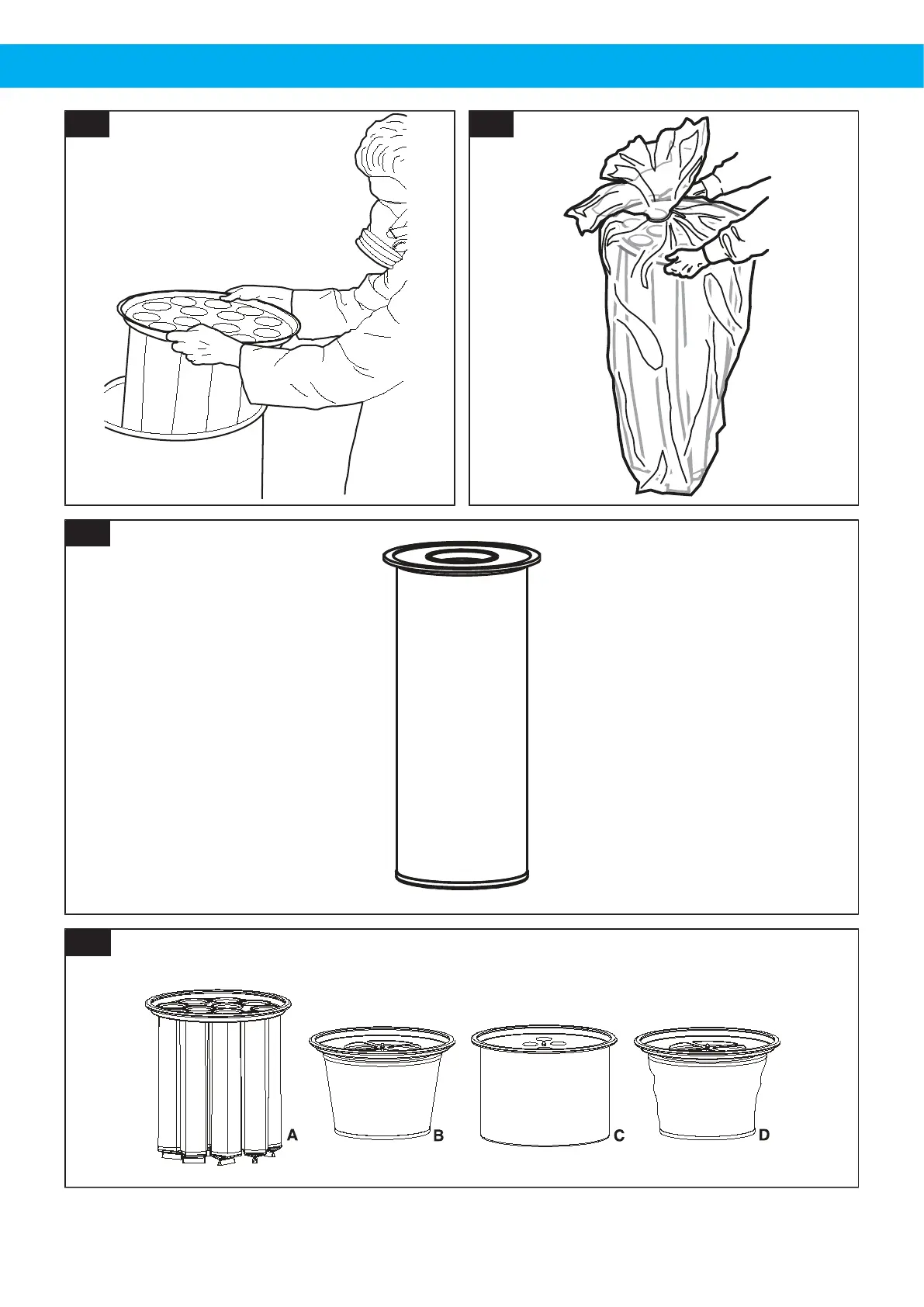 A

B

C

D