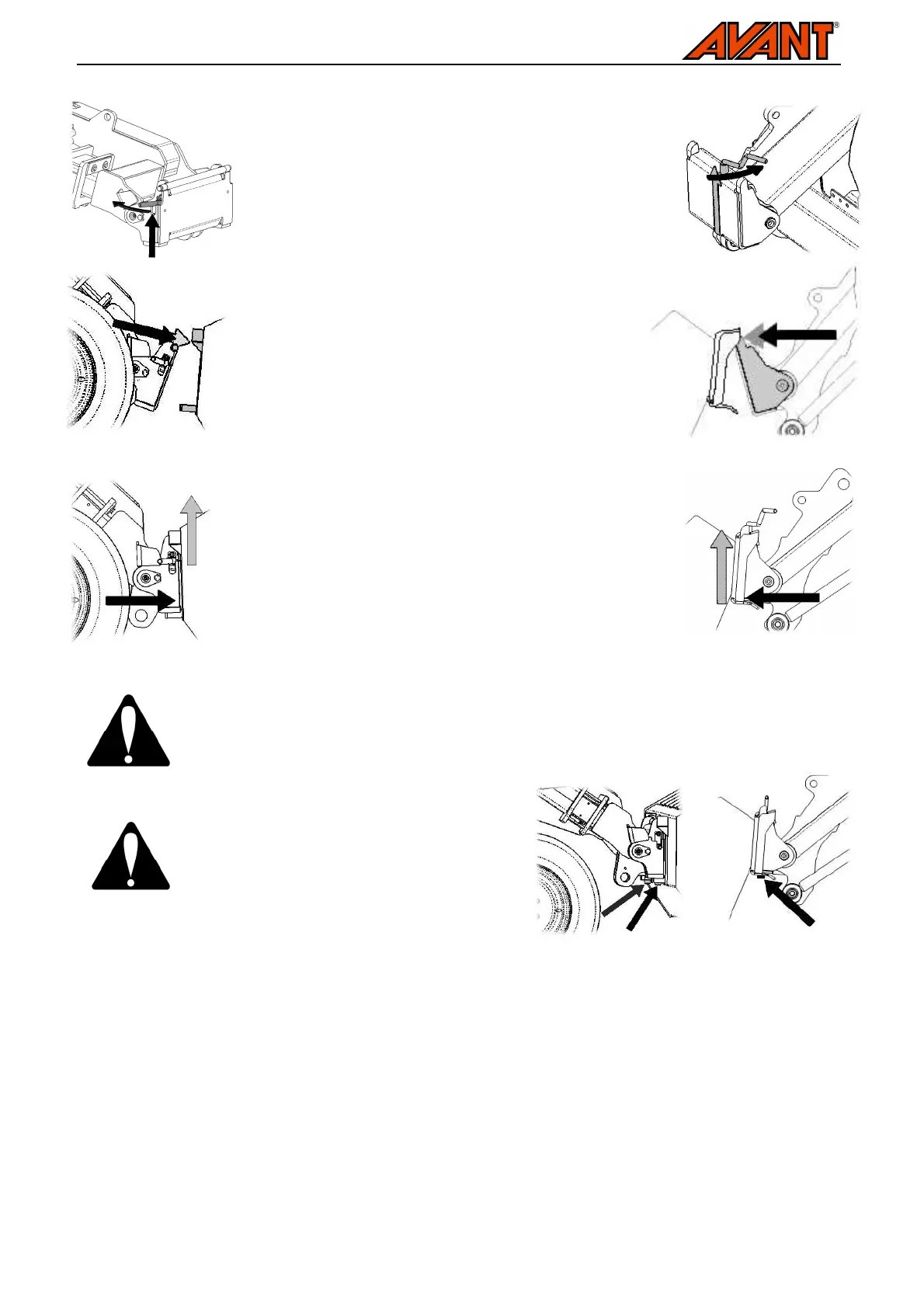 AVANT®