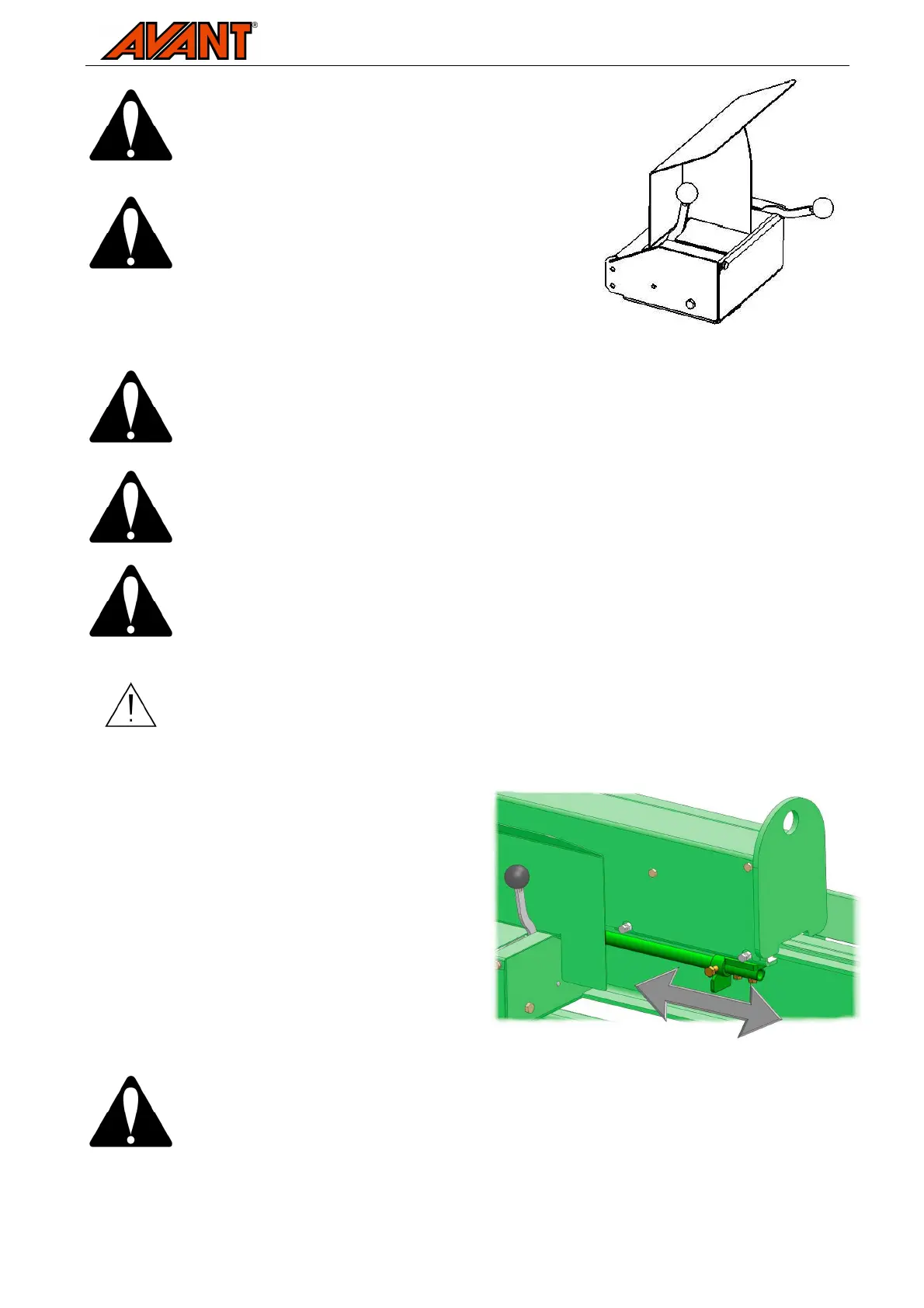 AVANT®