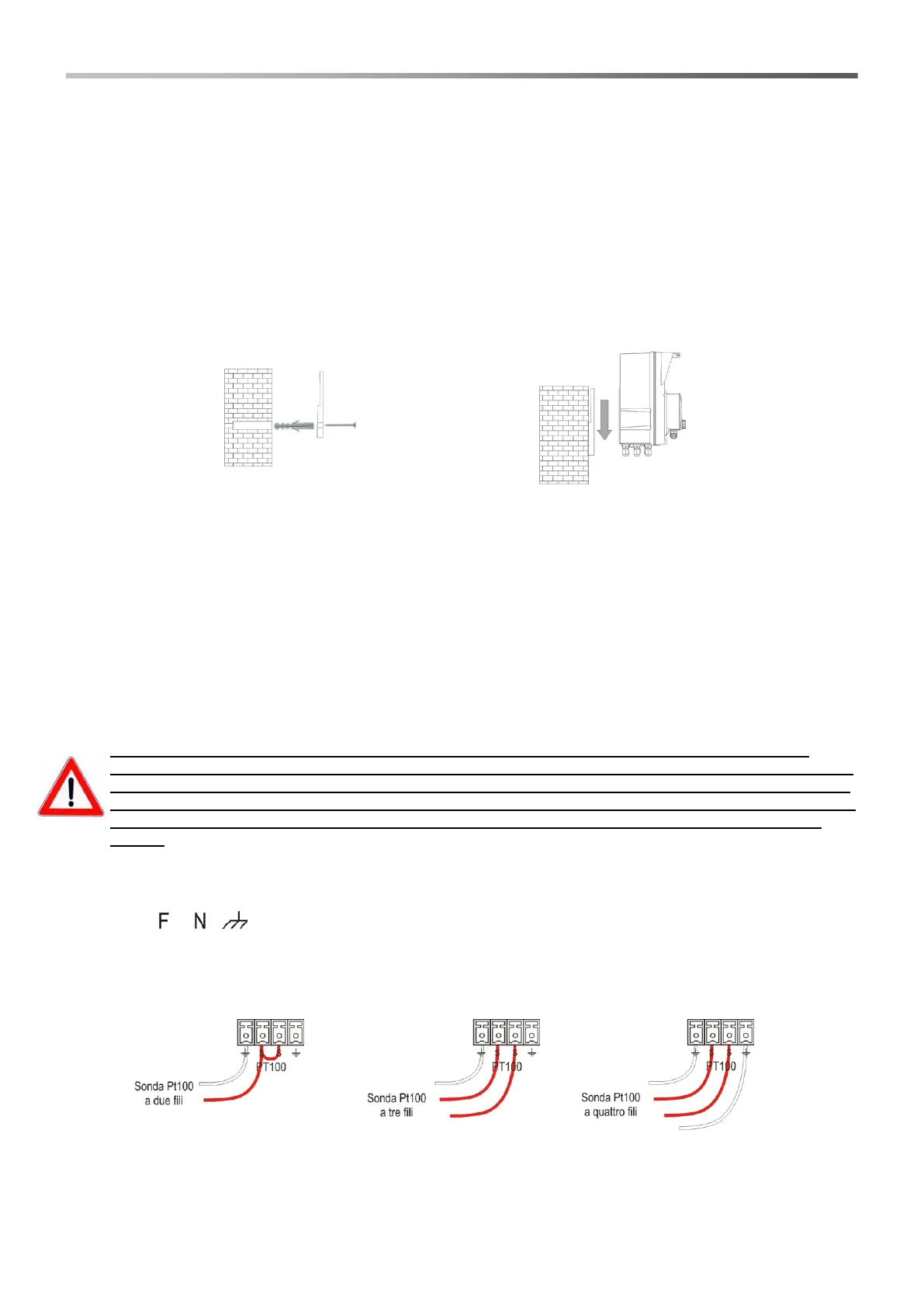 F N

S S
PT100
Sonda Pt100
a due fili

S S
PT100
Sonda Pt100
a tre fili

S S
PT100
Sonda Pt100
a quattro fili