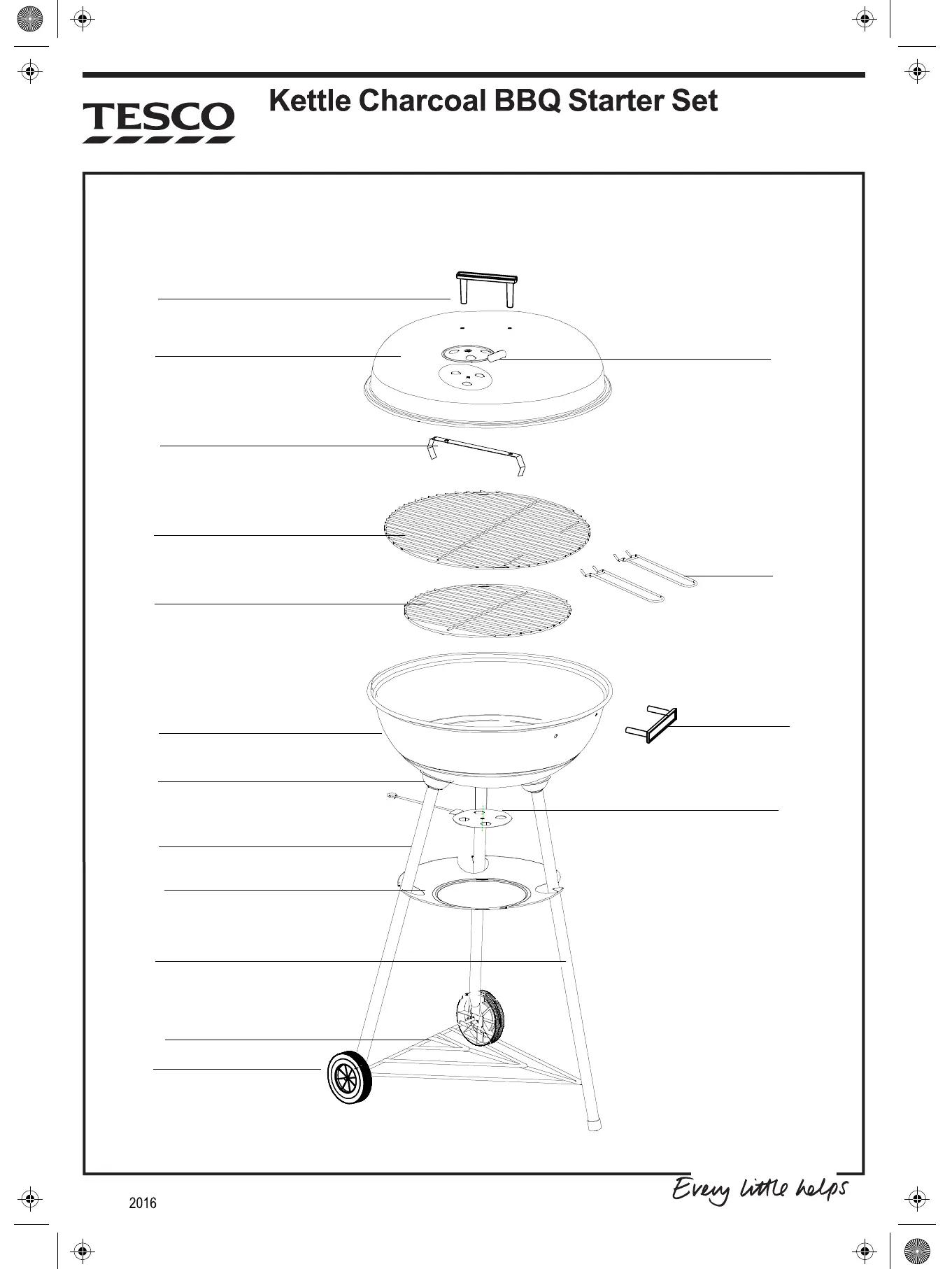 TESCO

Kettle Charcoal BBQ Starter Set

2016

Every little helps