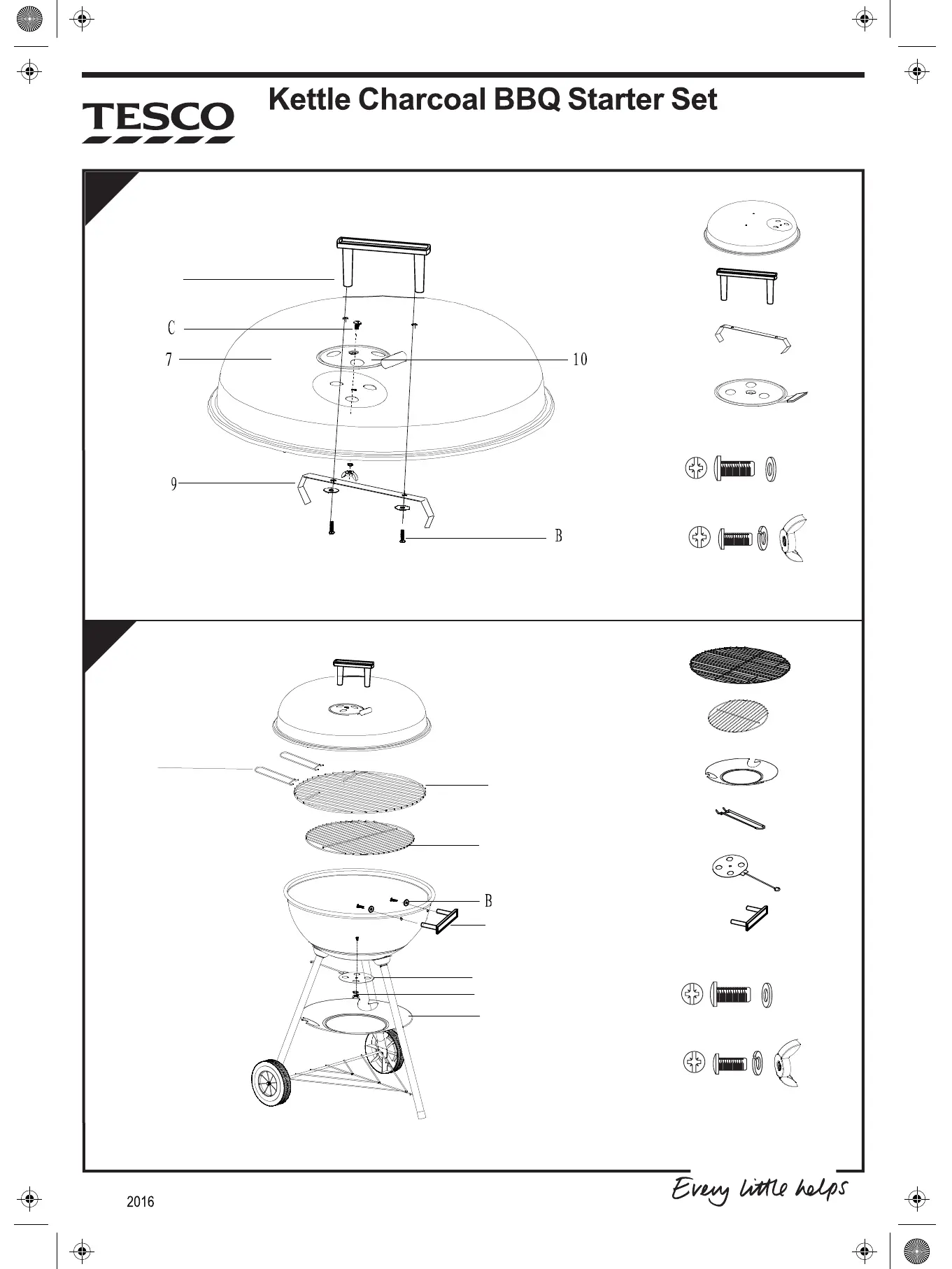 TESCO

Kettle Charcoal BBQ Starter Set

C
7
10
9
B

B

2016

Every little helps