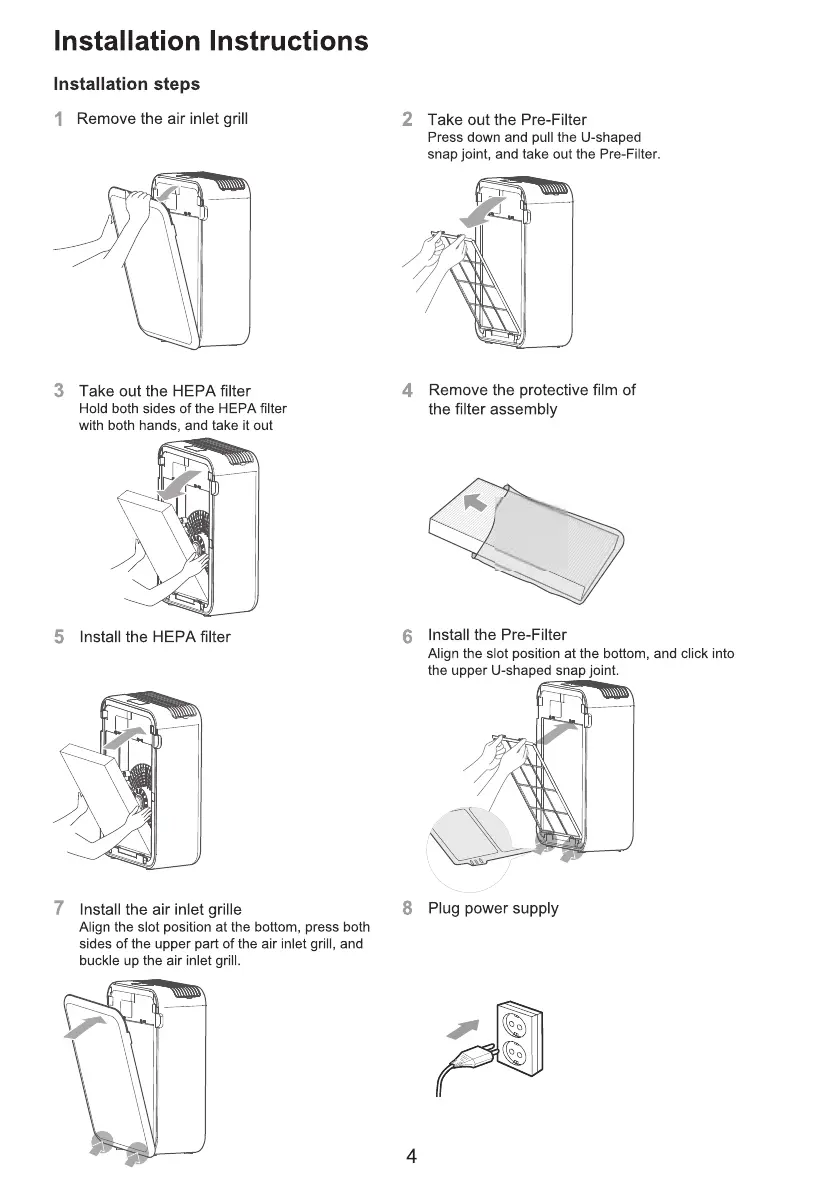 Installation Instructions

Installation steps

1 Remove the air inlet grill

2 Take out the Pre-Filter
Press down and pull the U-shaped snap joint, and take out the Pre-Filter.

3 Take out the HEPA filter
Hold both sides of the HEPA filter with both hands, and take it out

4 Remove the protective film of the filter assembly

5 Install the HEPA filter

6 Install the Pre-Filter
Align the slot position at the bottom, and click into the upper U-shaped snap joint.

7 Install the air inlet grille
Align the slot position at the bottom, press both sides of the upper part of the air inlet grill, and buckle up the air inlet grill.

8 Plug power supply

4