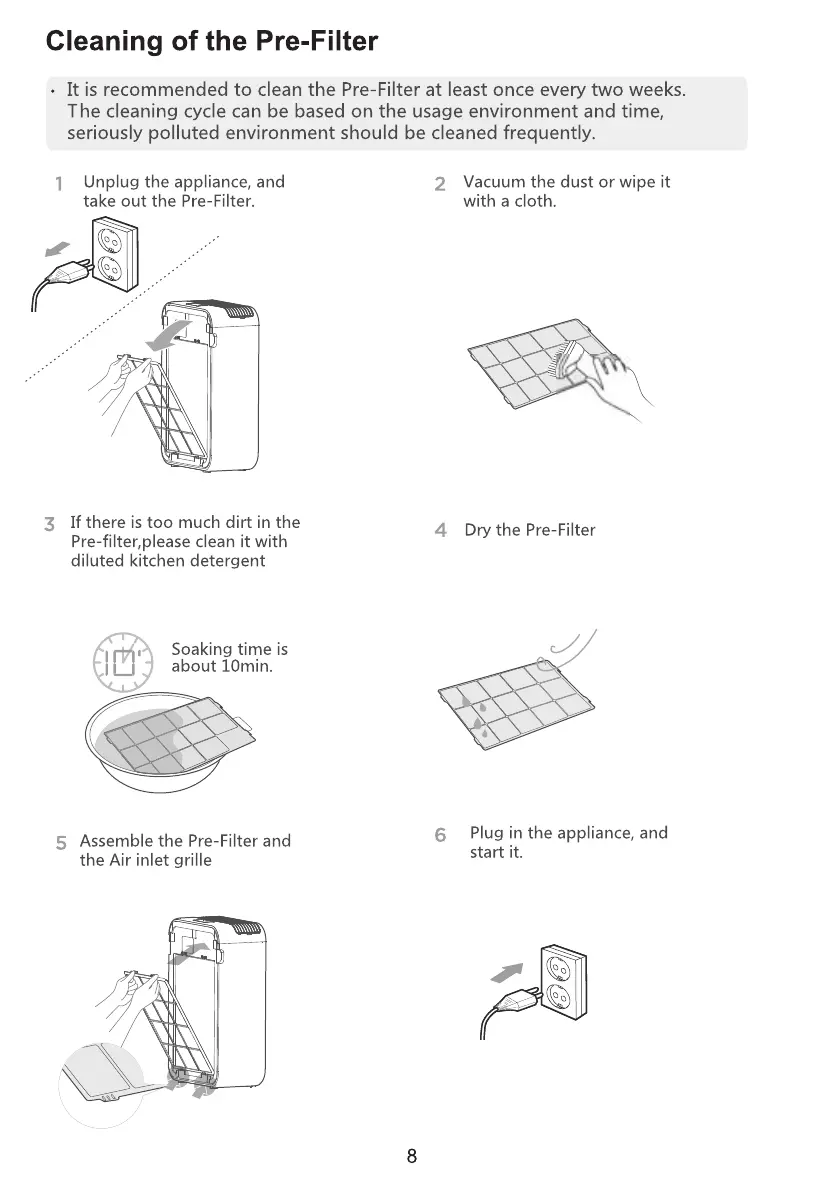 Cleaning of the Pre-Filter

• It is recommended to clean the Pre-Filter at least once every two weeks. The cleaning cycle can be based on the usage environment and time, seriously polluted environment should be cleaned frequently.

1 Unplug the appliance, and take out the Pre-Filter.

2 Vacuum the dust or wipe it with a cloth.

3 If there is too much dirt in the Pre-filter,please clean it with diluted kitchen detergent

Soaking time is about 10min.

4 Dry the Pre-Filter

5 Assemble the Pre-Filter and the Air inlet grille

6 Plug in the appliance, and start it.

8