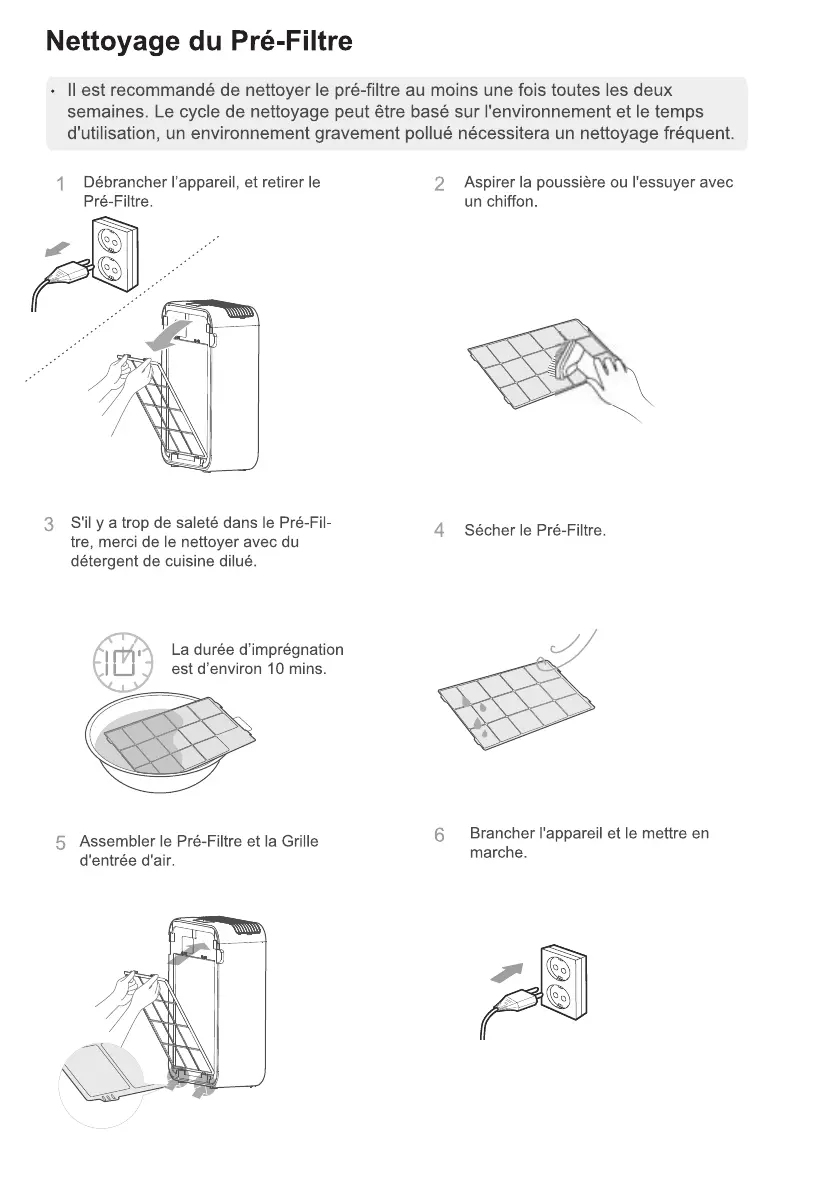 Nettoyage du Pré-Filtre

• Il est recommandé de nettoyer le pré-filtre au moins une fois toutes les deux semaines. Le cycle de nettoyage peut être basé sur l'environnement et le temps d'utilisation, un environnement gravement pollué nécessitera un nettoyage fréquent.

1 Débrancher l'appareil, et retirer le Pré-Filtre.

2 Aspirer la poussière ou l'essuyer avec un chiffon.

3 S'il y a trop de saleté dans le Pré-Filtre, merci de le nettoyer avec du détergent de cuisine dilué.

La durée d'imprégnation est d'environ 10 mins.

4 Sécher le Pré-Filtre.

5 Assembler le Pré-Filtre et la Grille d'entrée d'air.

6 Brancher l'appareil et le mettre en marche.