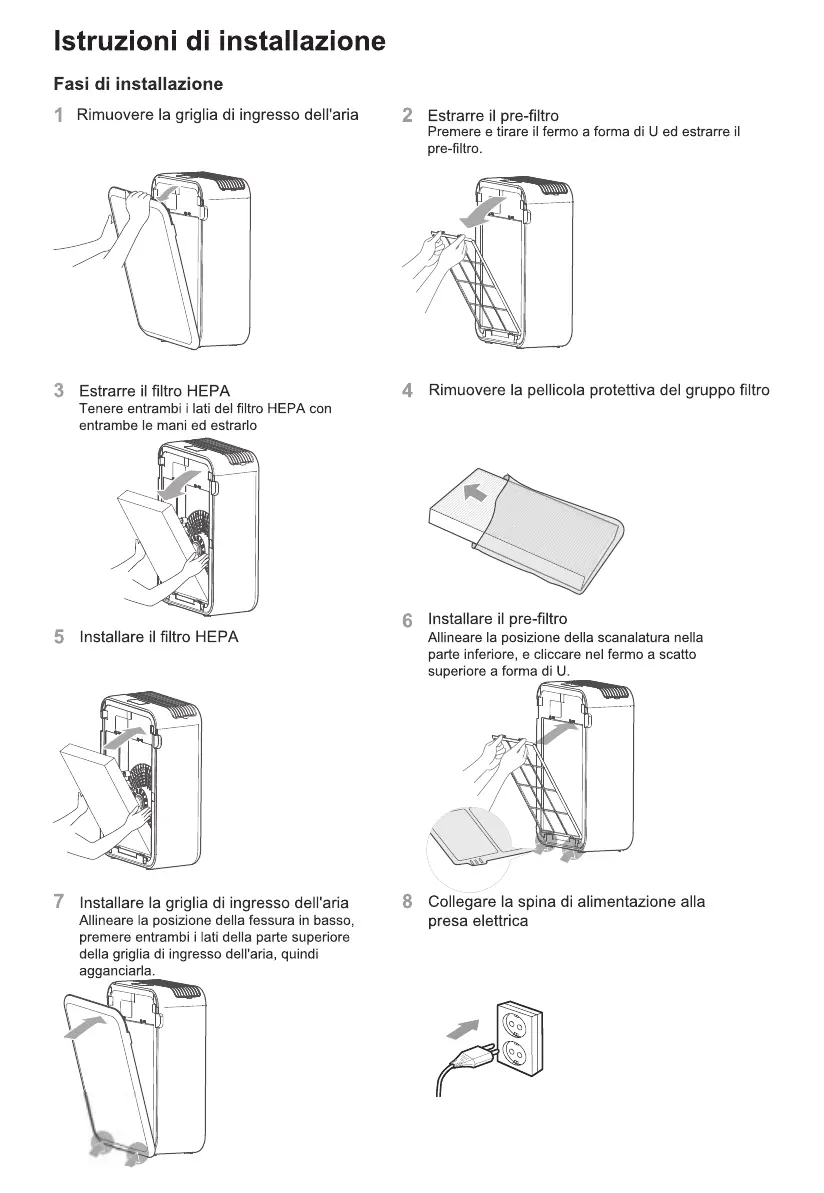 Istruzioni di installazione

Fasi di installazione

1 Rimuovere la griglia di ingresso dell'aria

2 Estrarre il pre-filtro
Premere e tirare il fermo a forma di U ed estrarre il pre-filtro.

3 Estrarre il filtro HEPA
Tenere entrambi i lati del filtro HEPA con entrambe le mani ed estrarlo

4 Rimuovere la pellicola protettiva del gruppo filtro

5 Installare il filtro HEPA

6 Installare il pre-filtro
Allineare la posizione della scanalatura nella parte inferiore, e cliccare nel fermo a scatto superiore a forma di U.

7 Installare la griglia di ingresso dell'aria
Allineare la posizione della fessura in basso, premere entrambi i lati della parte superiore della griglia di ingresso dell'aria, quindi agganciarla.

8 Collegare la spina di alimentazione alla presa elettrica