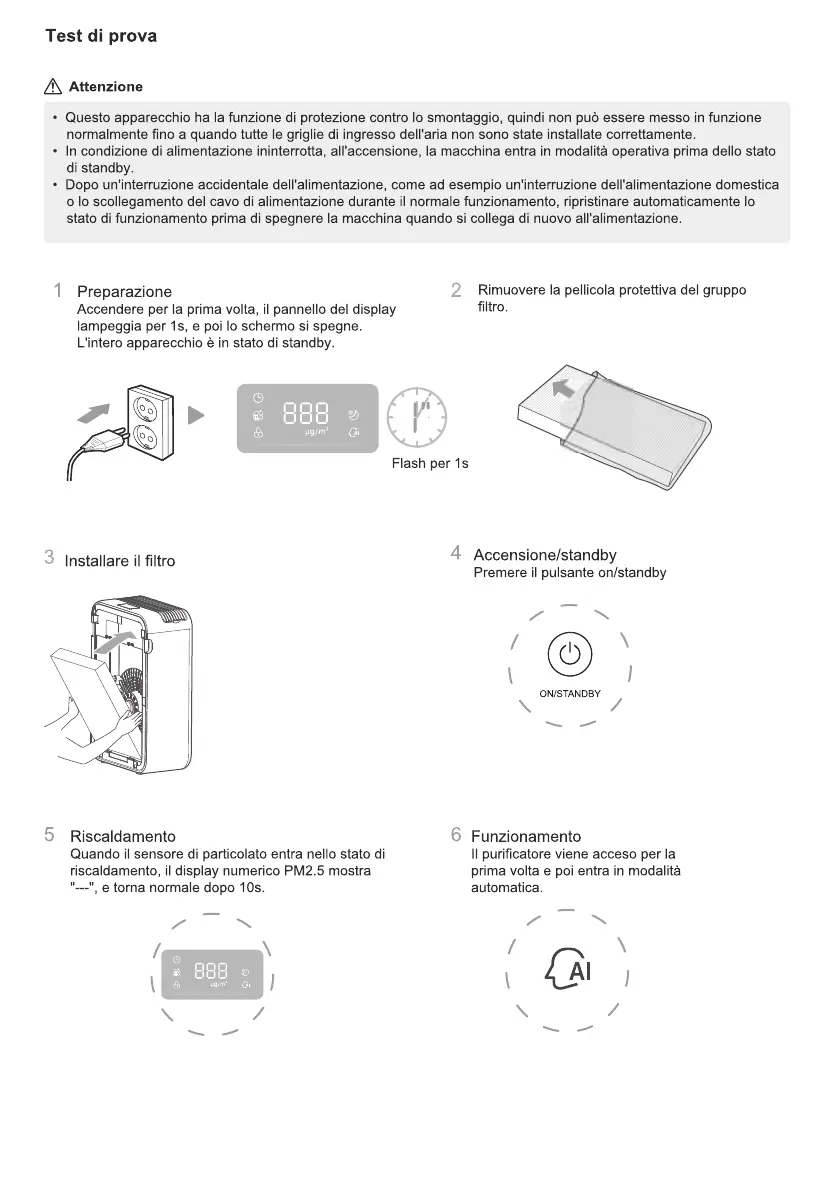 Test di prova

Attenzione

• Questo apparecchio ha la funzione di protezione contro lo smontaggio, quindi non può essere messo in funzione normalmente fino a quando tutte le griglie di ingresso dell'aria non sono state installate correttamente.
• In condizione di alimentazione ininterrotta, all'accensione, la macchina entra in modalità operativa prima dello stato di standby.
• Dopo un'interruzione accidentale dell'alimentazione, come ad esempio un'interruzione dell'alimentazione domestica o lo scollegamento del cavo di alimentazione durante il normale funzionamento, ripristinare automaticamente lo stato di funzionamento prima di spegnere la macchina quando si collega di nuovo all'alimentazione.

1 Preparazione
Accendere per la prima volta, il pannello del display lampeggia per 1s, e poi lo schermo si spegne. L'intero apparecchio è in stato di standby.

888
μg/m³

Flash per 1s

2 Rimuovere la pellicola protettiva del gruppo filtro.

3 Installare il filtro

4 Accensione/standby
Premere il pulsante on/standby

ON/STANDBY

5 Riscaldamento
Quando il sensore di particolato entra nello stato di riscaldamento, il display numerico PM2.5 mostra "---", e torna normale dopo 10s.

888
μg/m³

6 Funzionamento
Il purificatore viene acceso per la prima volta e poi entra in modalità automatica.

AI