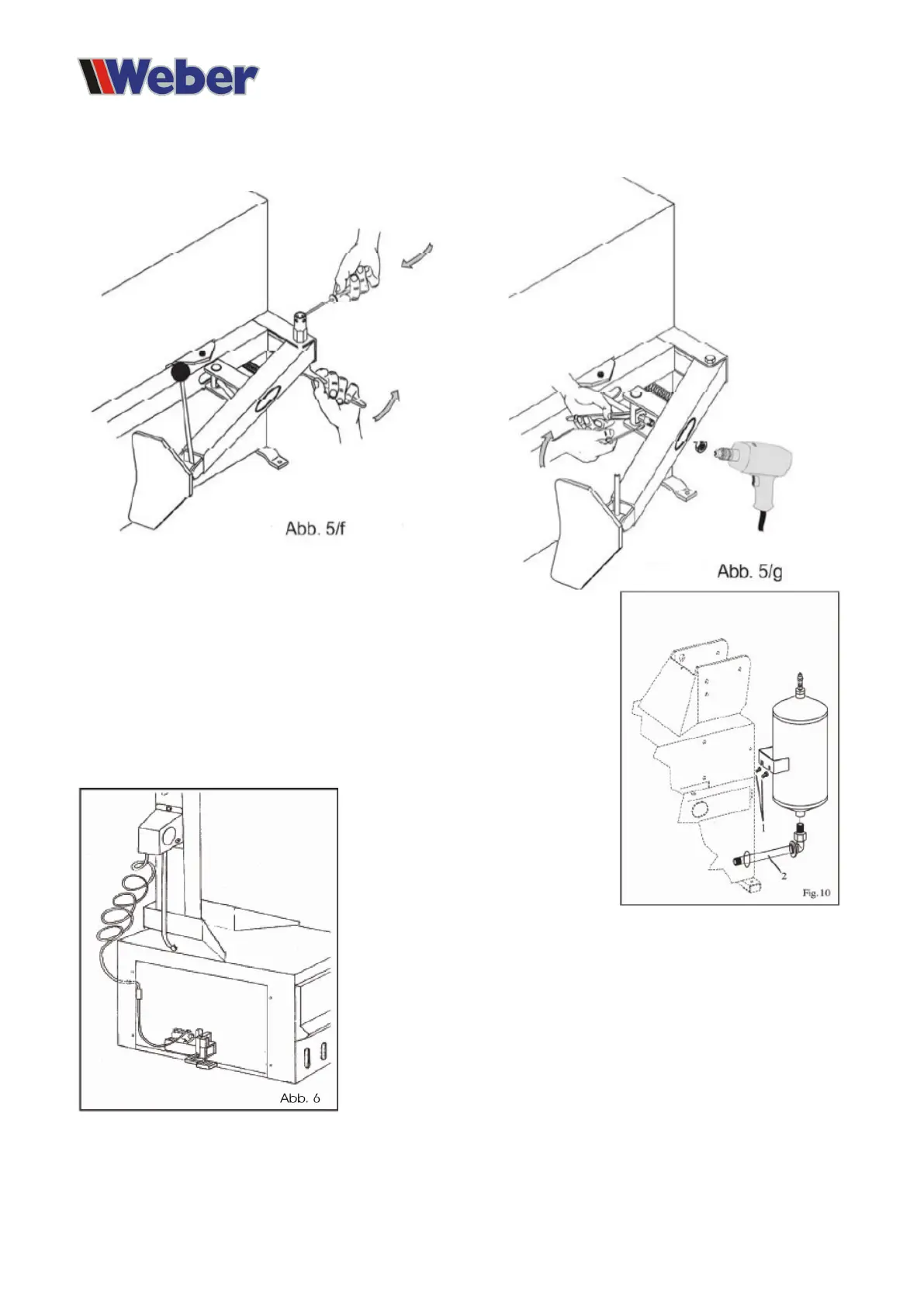 Weber

Abb. 5/f

Abb. 5/g

1

2

Fig. 10

Abb. 6