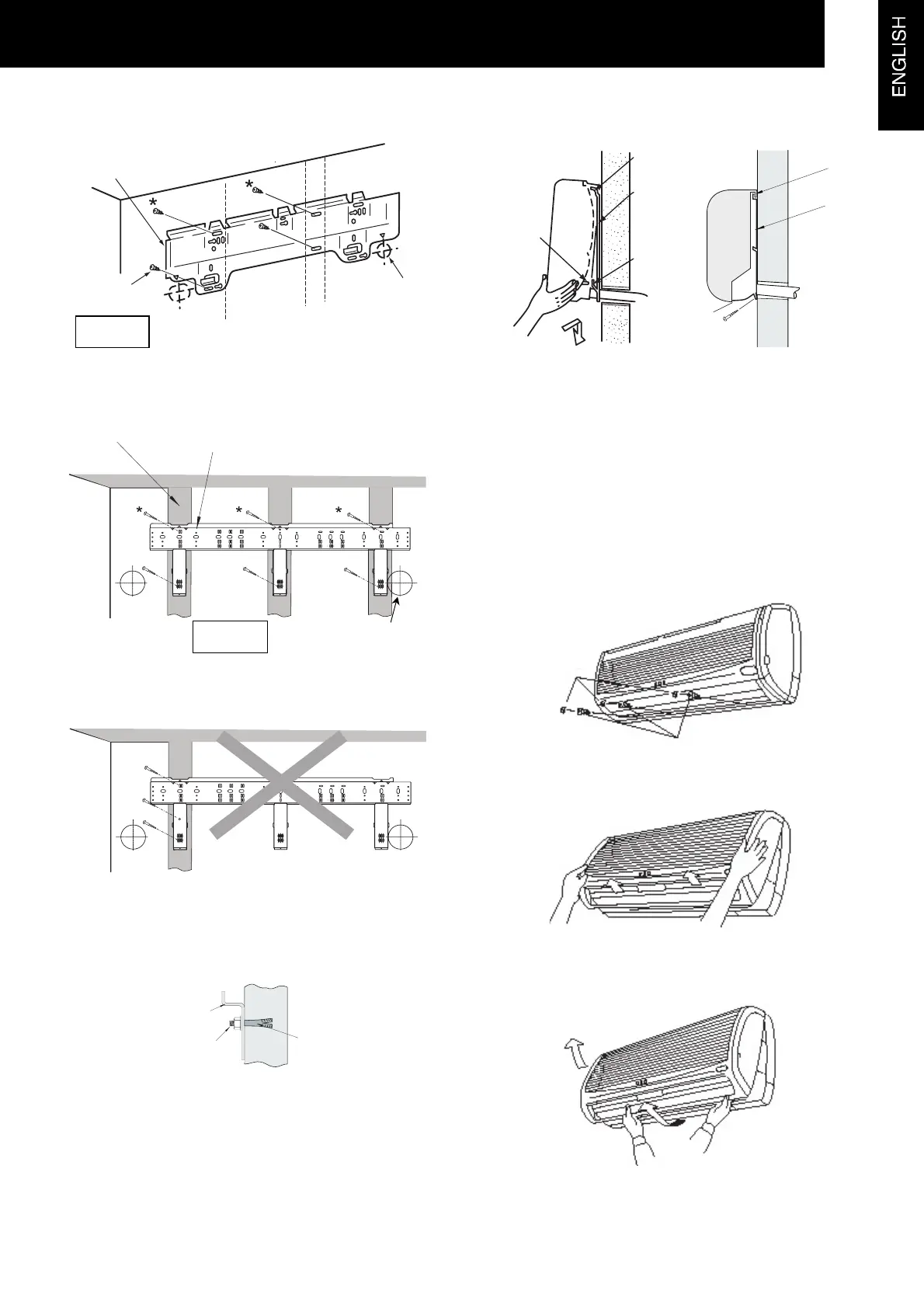 ENGLISH

*
*

*
*
*