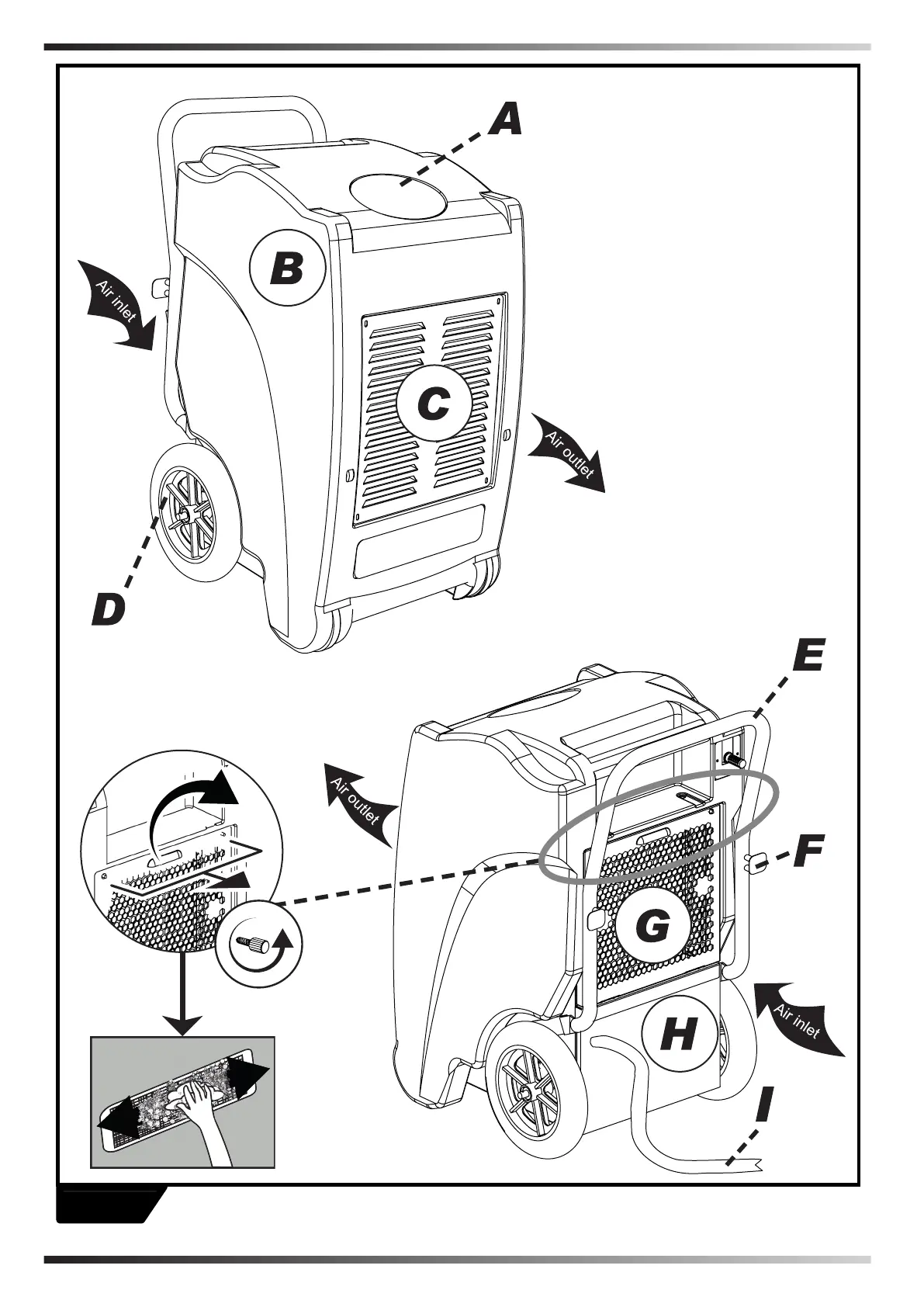 A

B

Air inlet

C

Air outlet

D

E

Air outlet

F

G

H

Air inlet

I