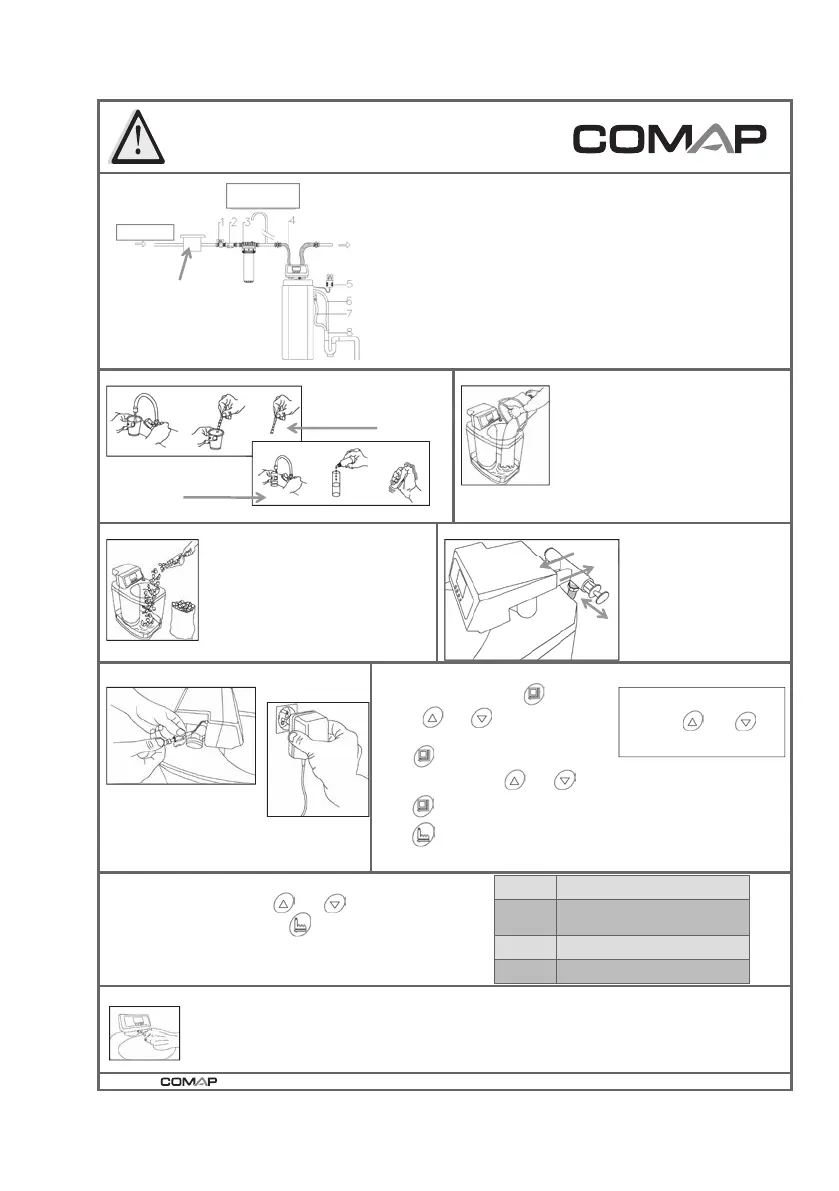 COMAP

1 2 3 4
5
6
7
8

COMAP