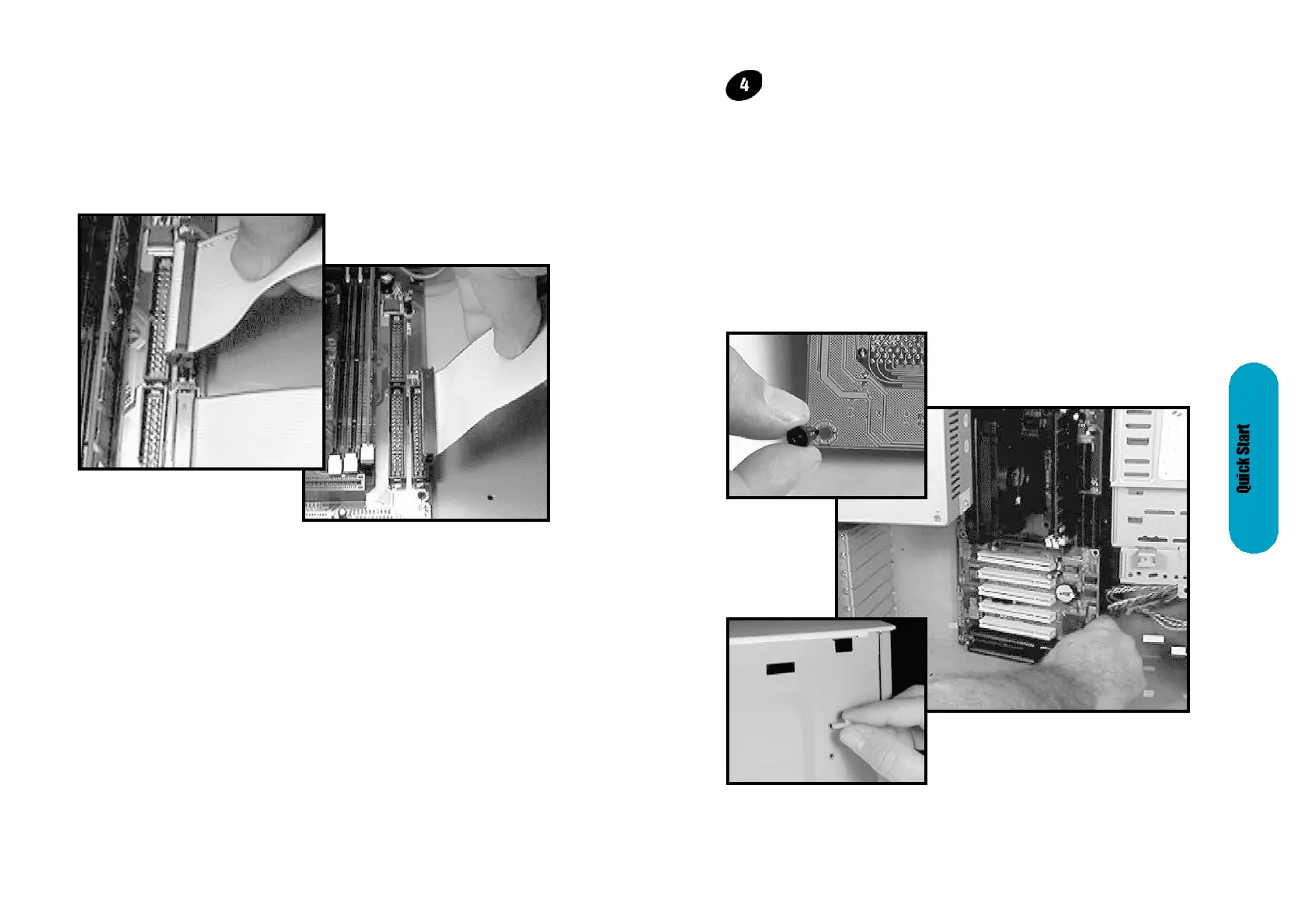 4

Quick Start