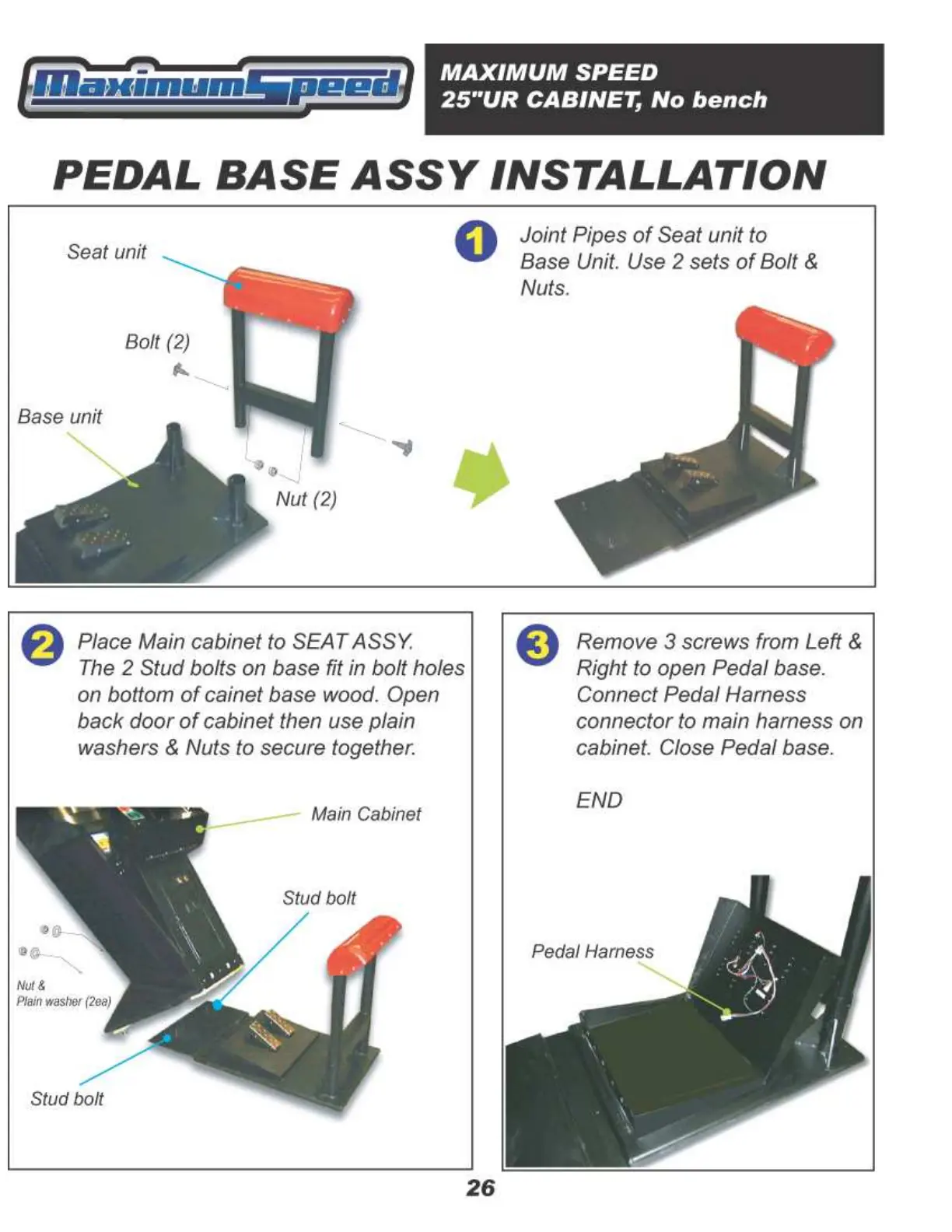 MaximumSpeed

MAXIMUM SPEED
25"UR CABINET, No bench

PEDAL BASE ASSY INSTALLATION

Seat unit

Bolt (2)

Base unit

Nut (2)

1 Joint Pipes of Seat unit to Base Unit. Use 2 sets of Bolt & Nuts.

2 Place Main cabinet to SEAT ASSY. The 2 Stud bolts on base fit in bolt holes on bottom of cainet base wood. Open back door of cabinet then use plain washers & Nuts to secure together.

Main Cabinet

Stud bolt

Nut & Plain washer (2ea)

Stud bolt

3 Remove 3 screws from Left & Right to open Pedal base. Connect Pedal Harness connector to main harness on cabinet. Close Pedal base.

END

Pedal Harness

26