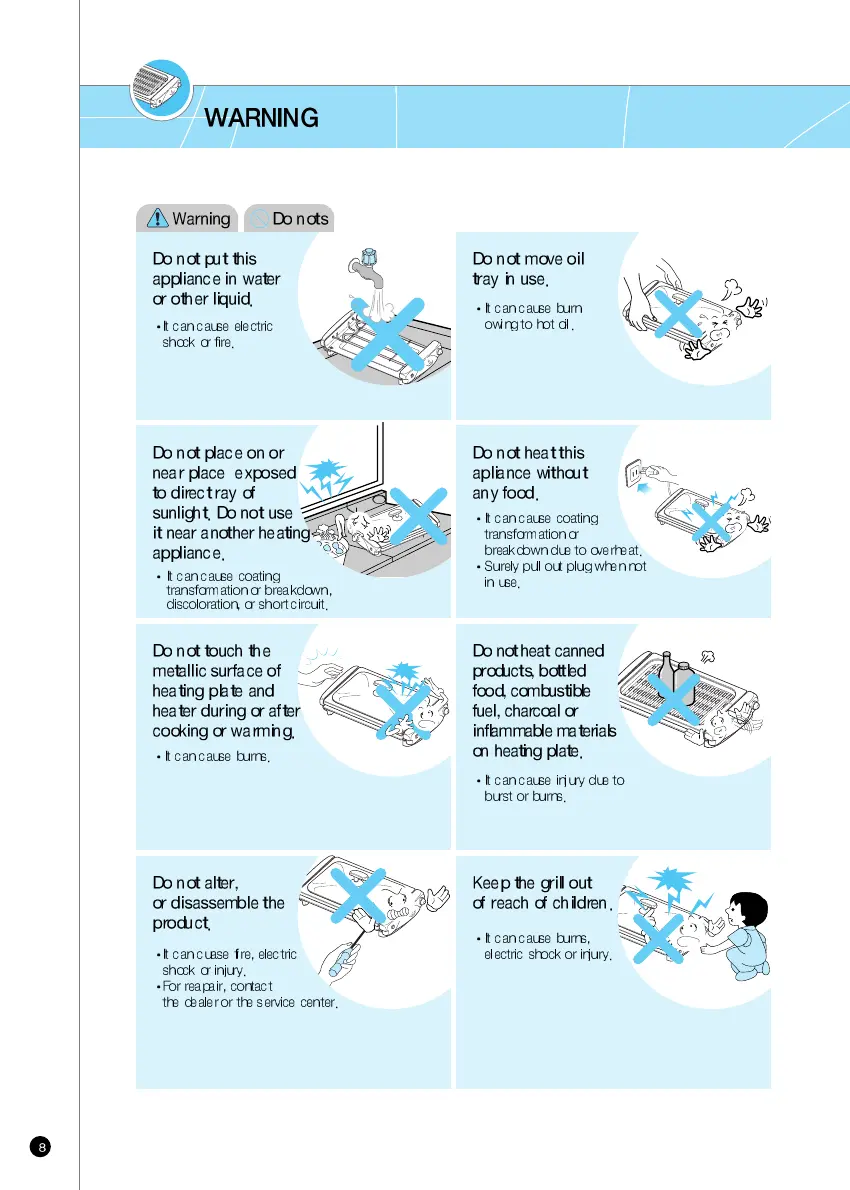 WARNING

Warning Do nots

Do not put this appliance in water or other liquid.

• It can cause electric shock or fire.

Do not move oil tray in use.

• It can cause burn owing to hot oil.

Do not place on or near place exposed to direct ray of sunlight. Do not use it near another heating appliance.

• It can cause coating transformation or breakdown, discoloration, or short circuit.

Do not heat this apliance without any food.

• It can cause coating transformation or breakdown due to overheat.
• Surely pull out plug when not in use.

Do not touch the metallic surface of heating plate and heater during or after cooking or warming.

• It can cause burns.

Do not heat canned products, bottled food, combustible fuel, charcoal or inflammable materials on heating plate.

• It can cause injury due to burst or burns.

Do not alter, or disassemble the product.

• It can cuase fire, electric shock or injury.
• For reapair, contact the dealer or the service center.

Keep the grill out of reach of children.

• It can cause burns, electric shock or injury.

8