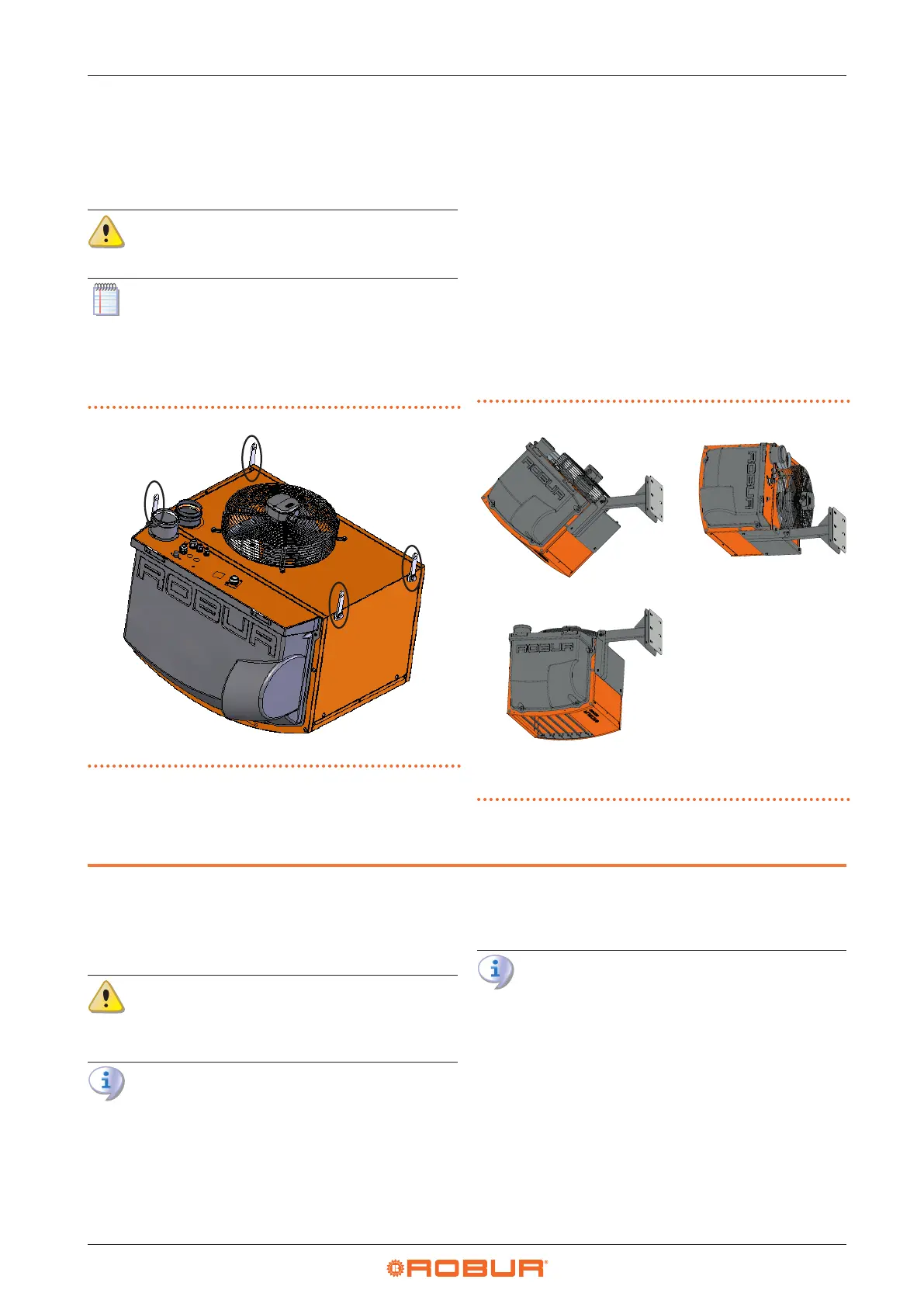 ROBUR

ROBUR

ROBUR

ROBUR

ROBUR