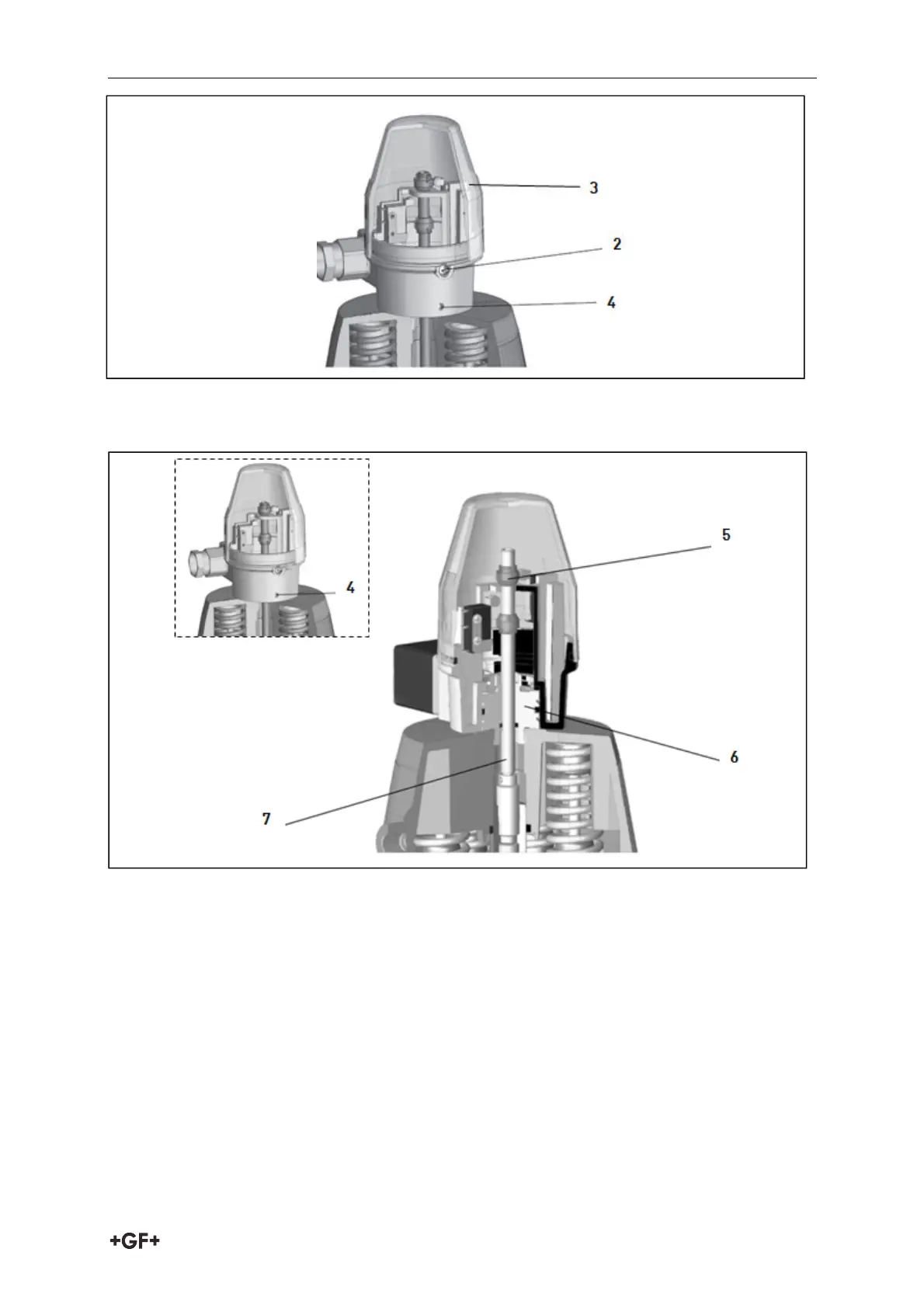 3
2
4

4
5
6
7

+GF+