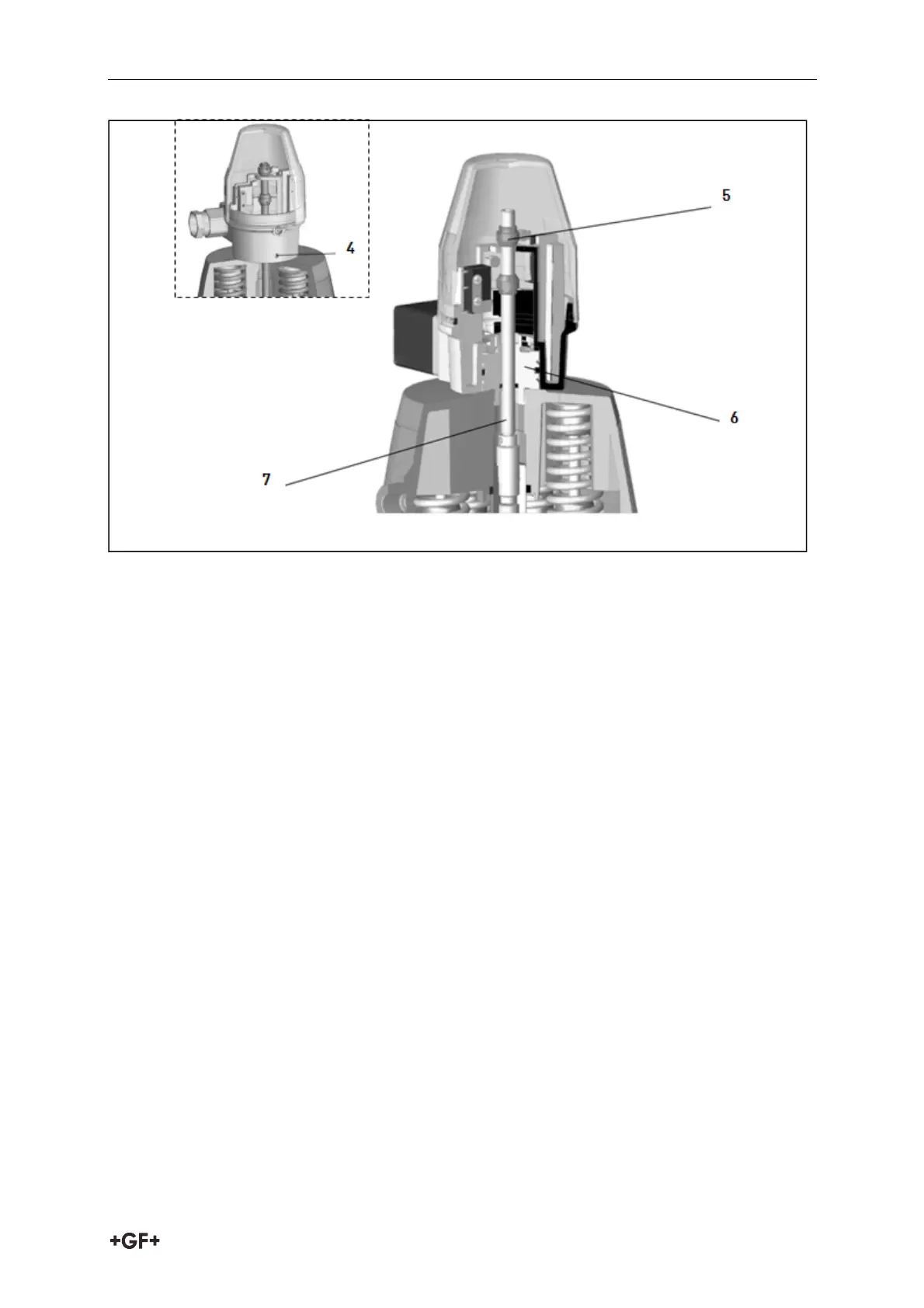 4

5

6

7

+GF+