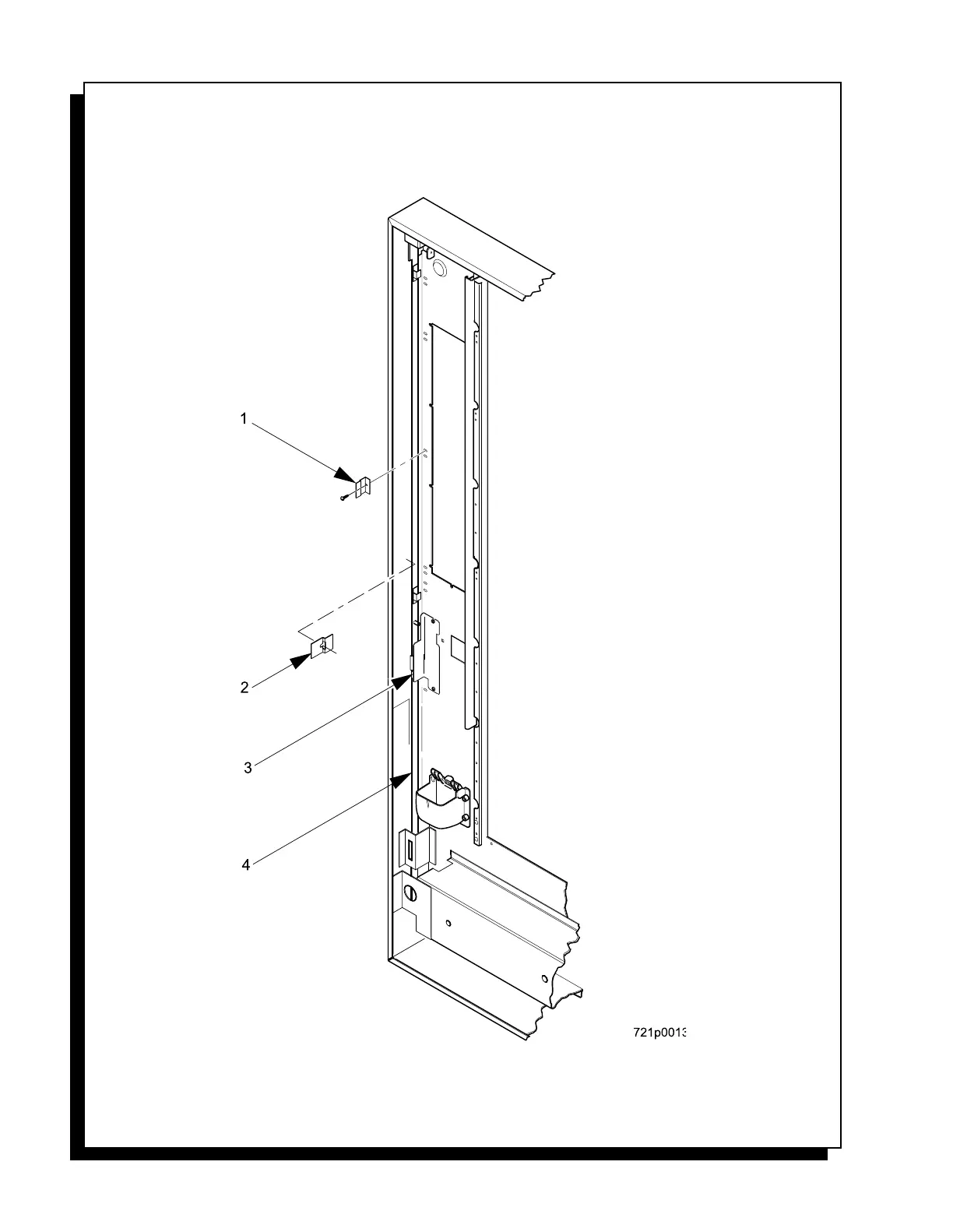 1

2

3

4

721p0013