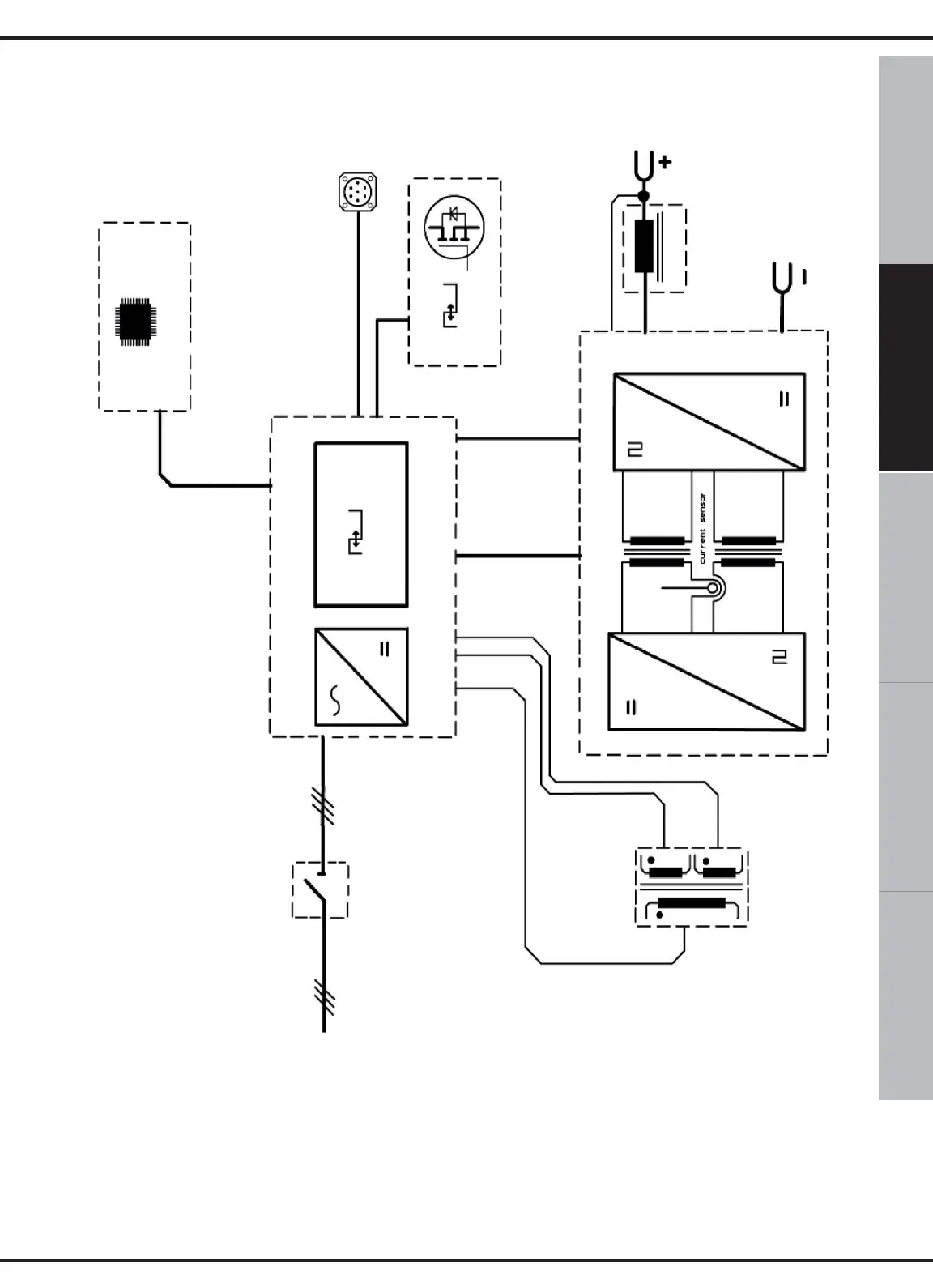 current sensor