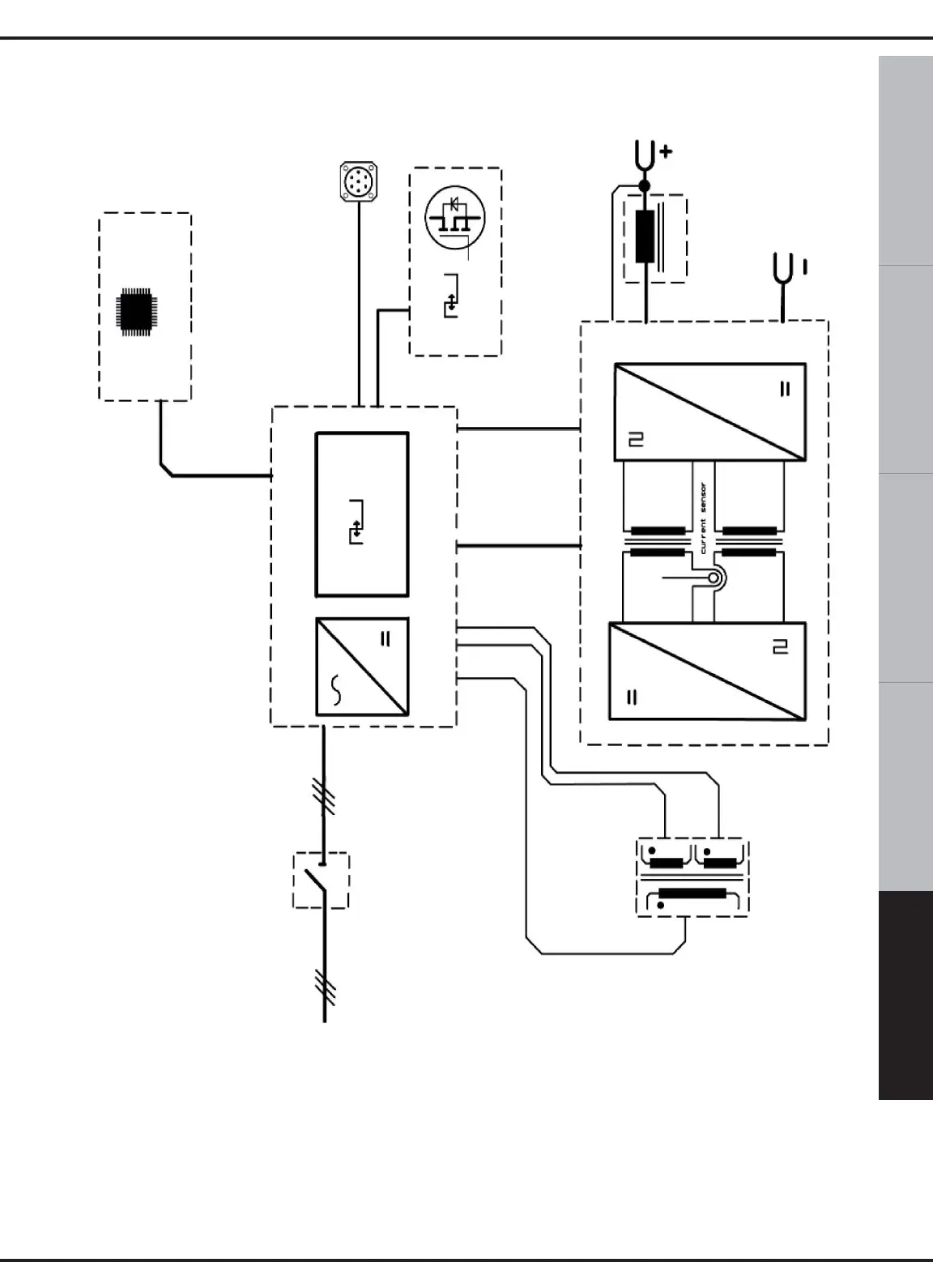 current sensor