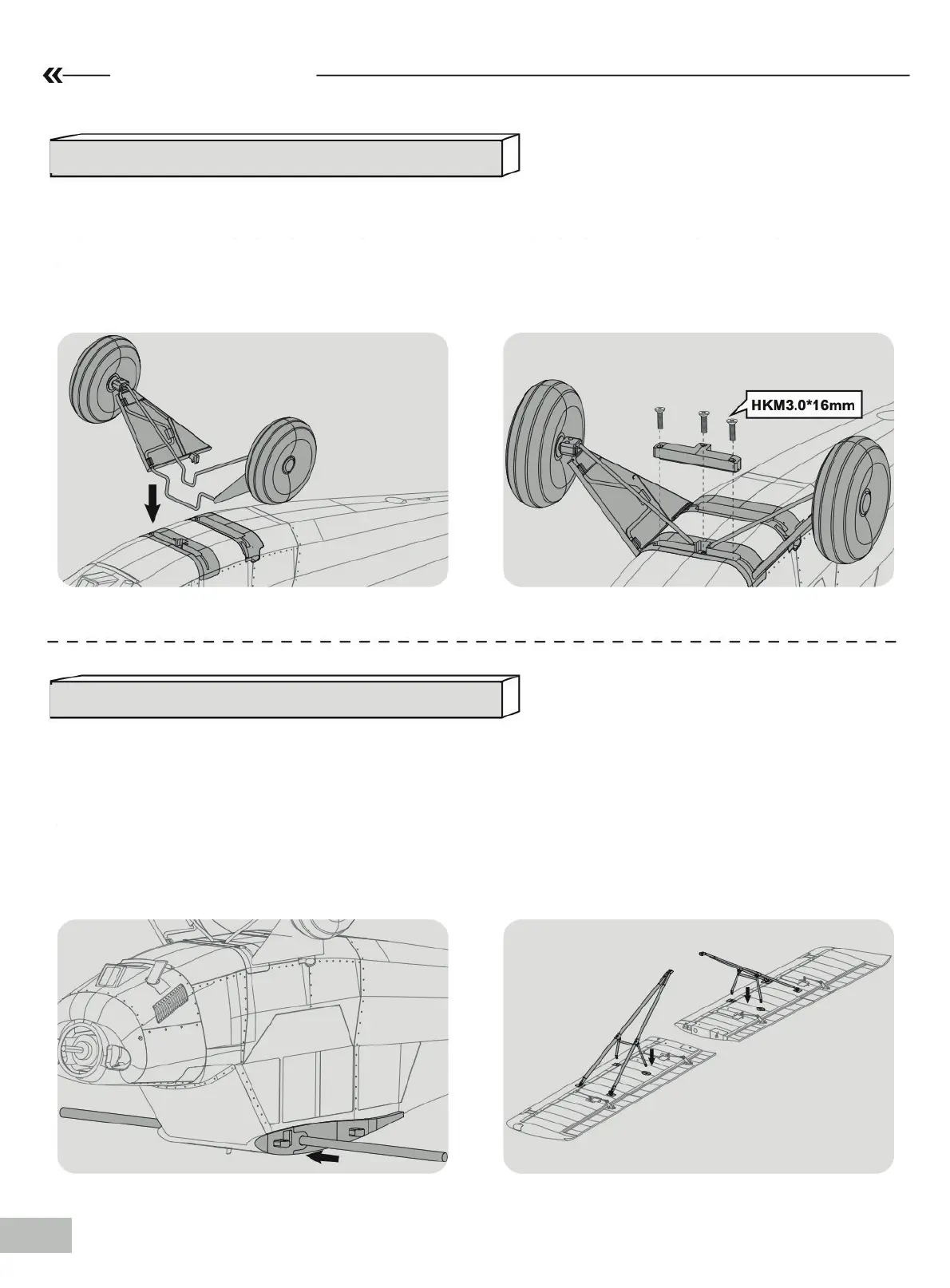 HKM3.0*16mm