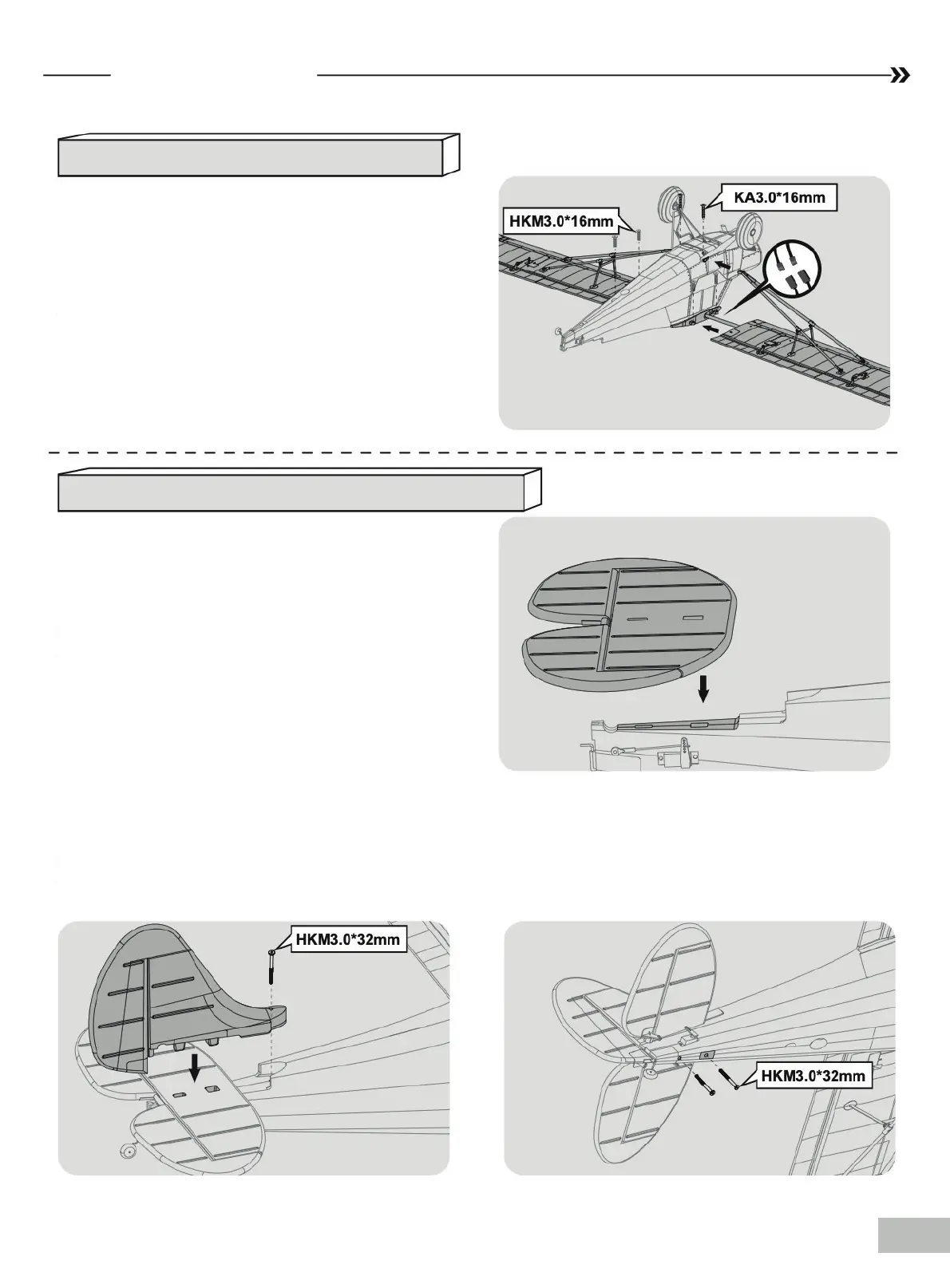 KA3.0*16mm

HKM3.0*16mm

HKM3.0*32mm

HKM3.0*32mm