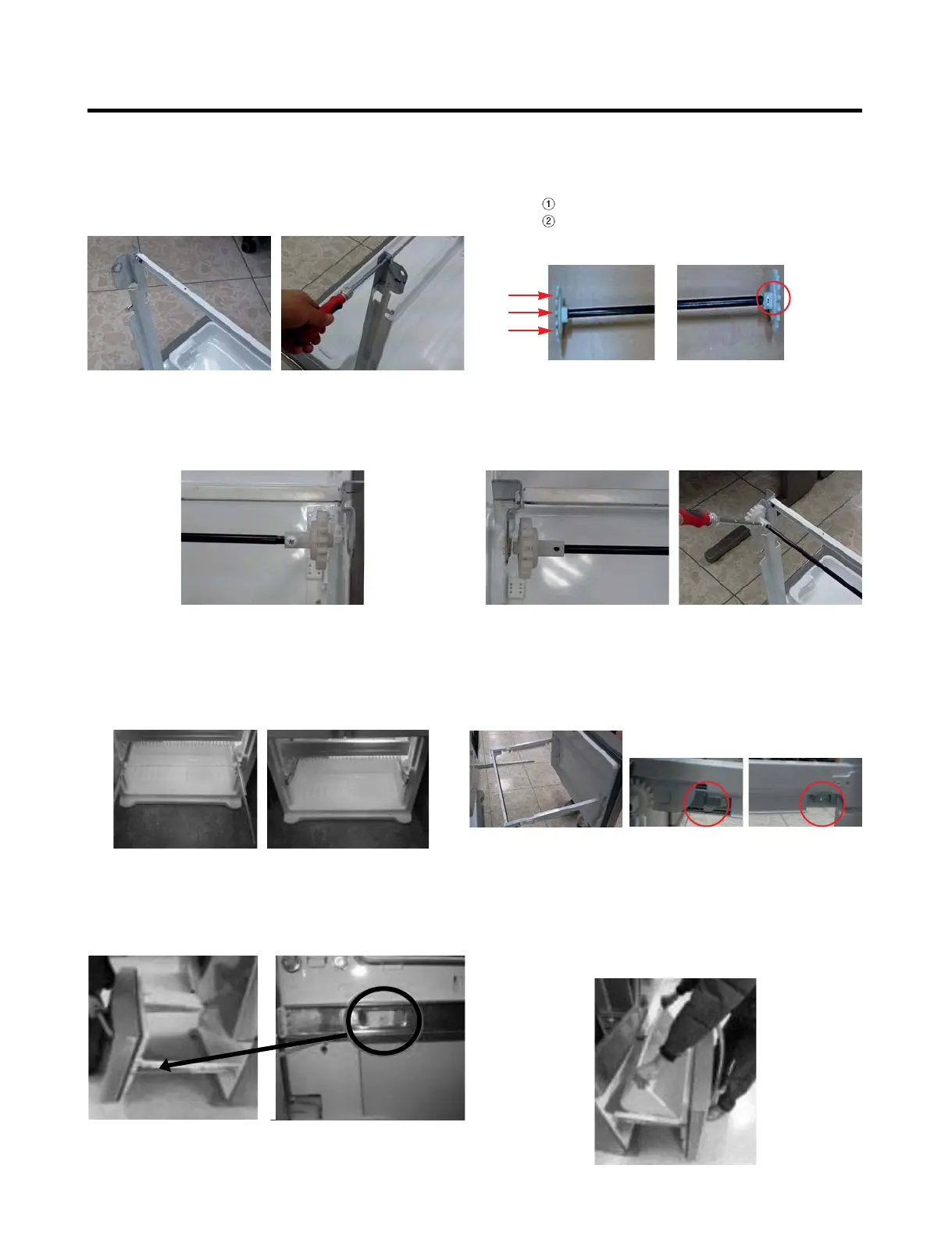 ①
②