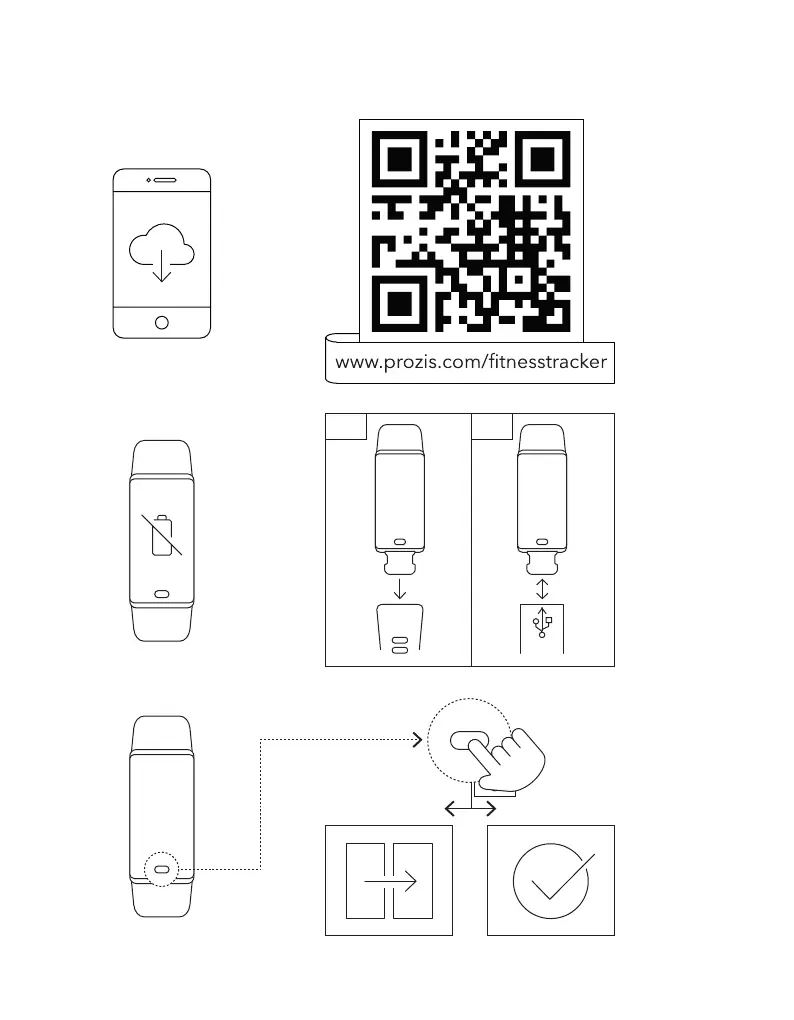 www.prozis.com/fitnesstracker