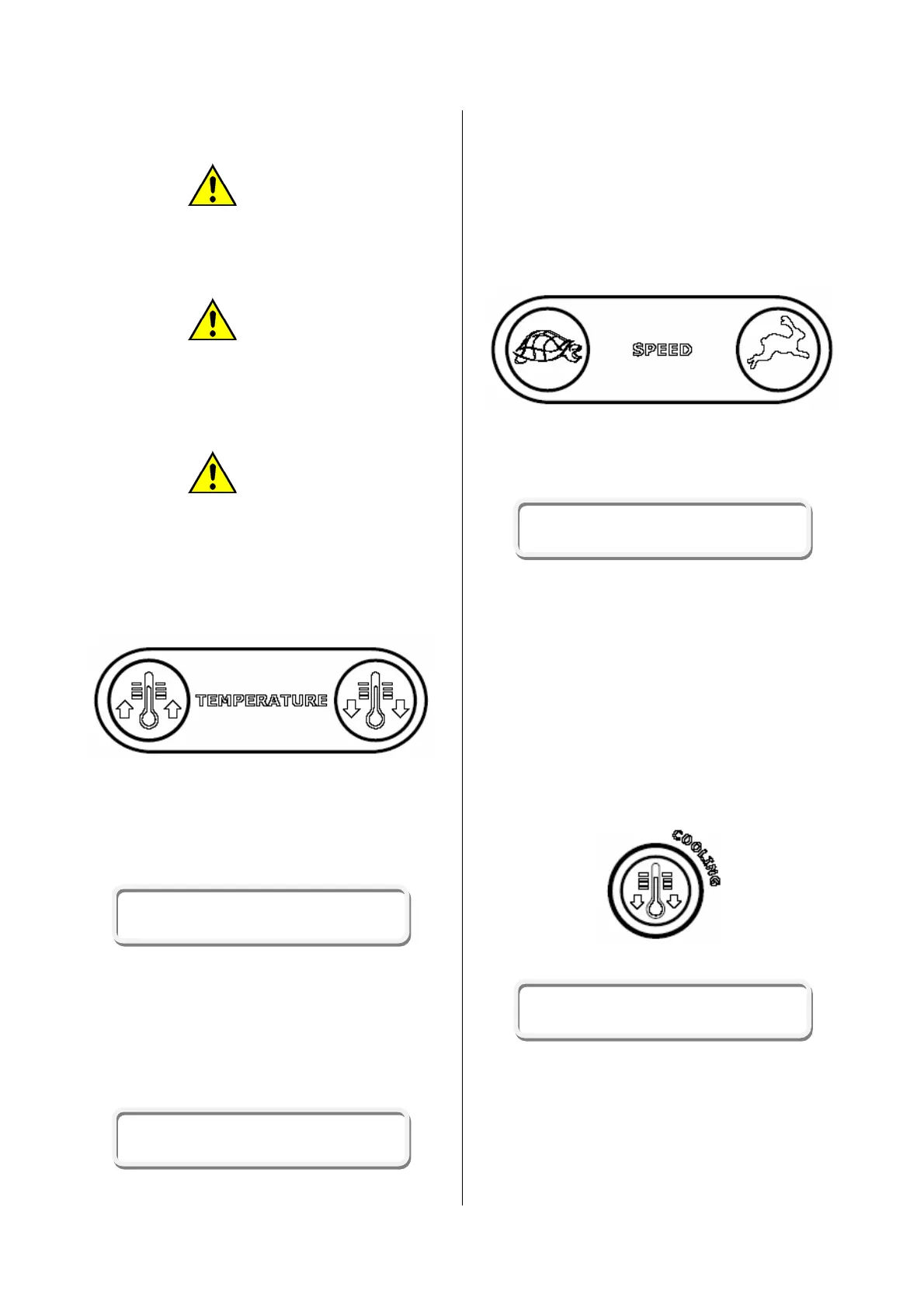 TEMPERATURE

SPEED

COOLING