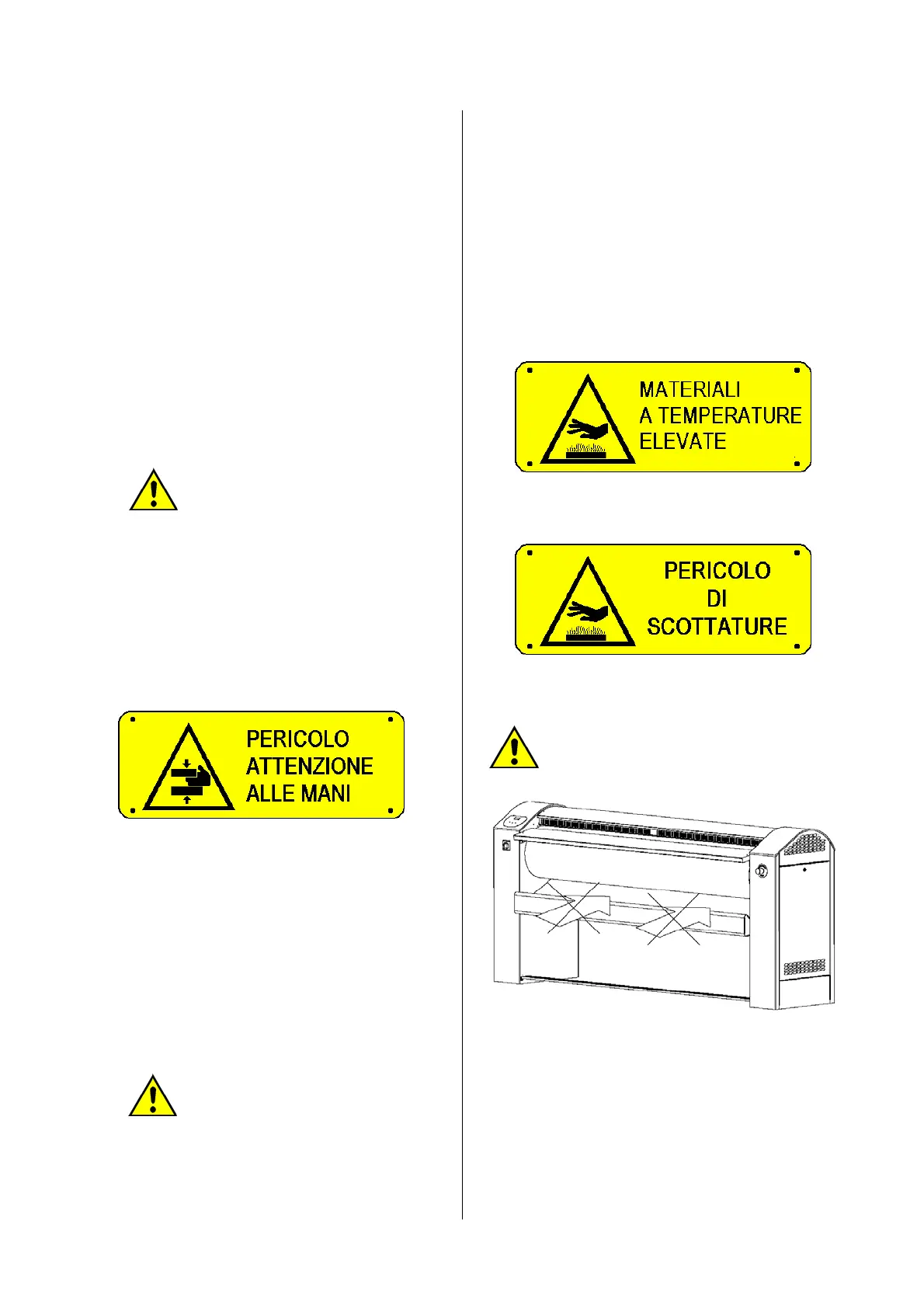 PERICOLO
ATTENZIONE
ALLE MANI

MATERIALI
A TEMPERATURE
ELEVATE

PERICOLO
DI
SCOTTATURE