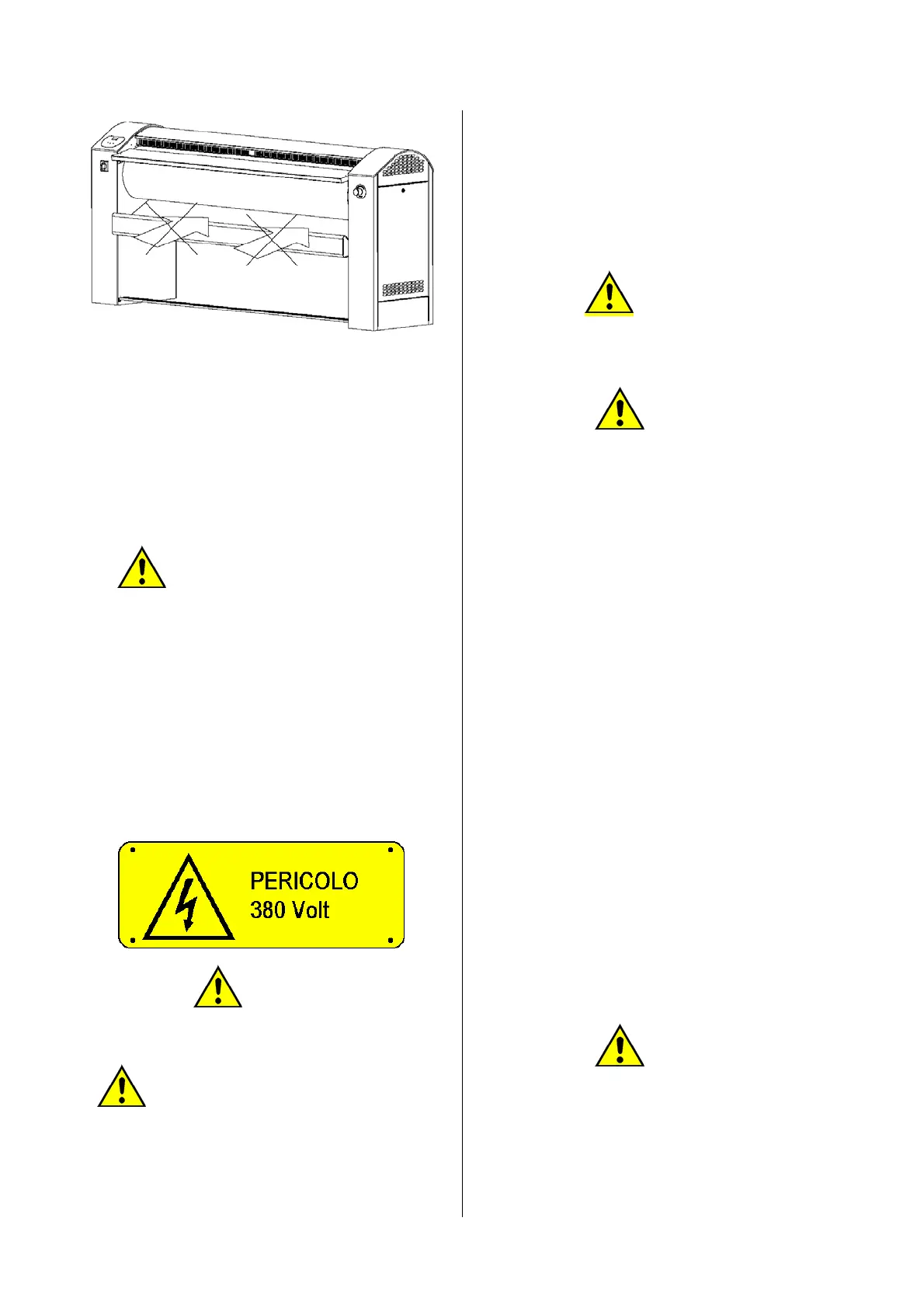 PERICOLO
380 Volt