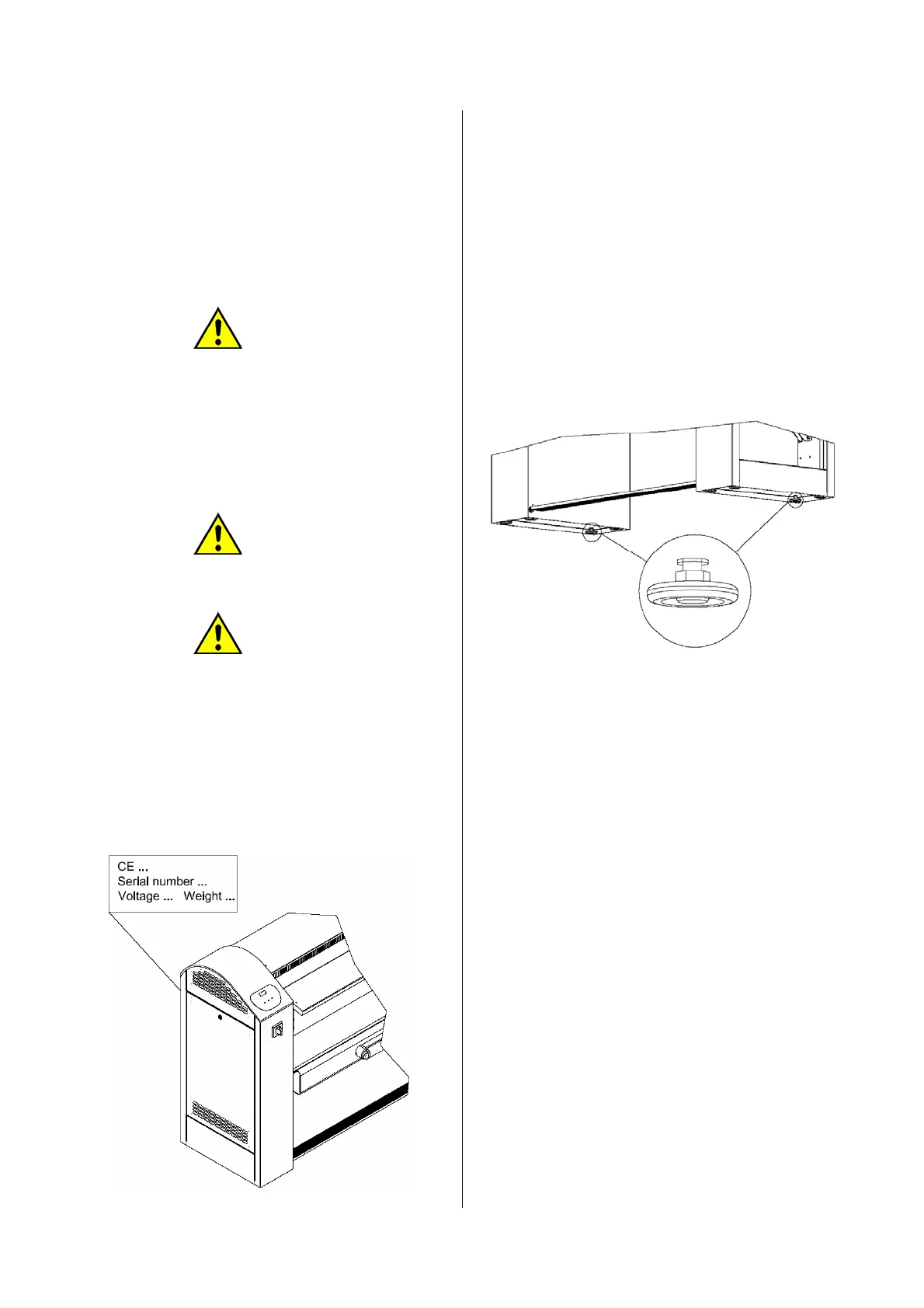 CE ...
Serial number ...
Voltage ... Weight ...