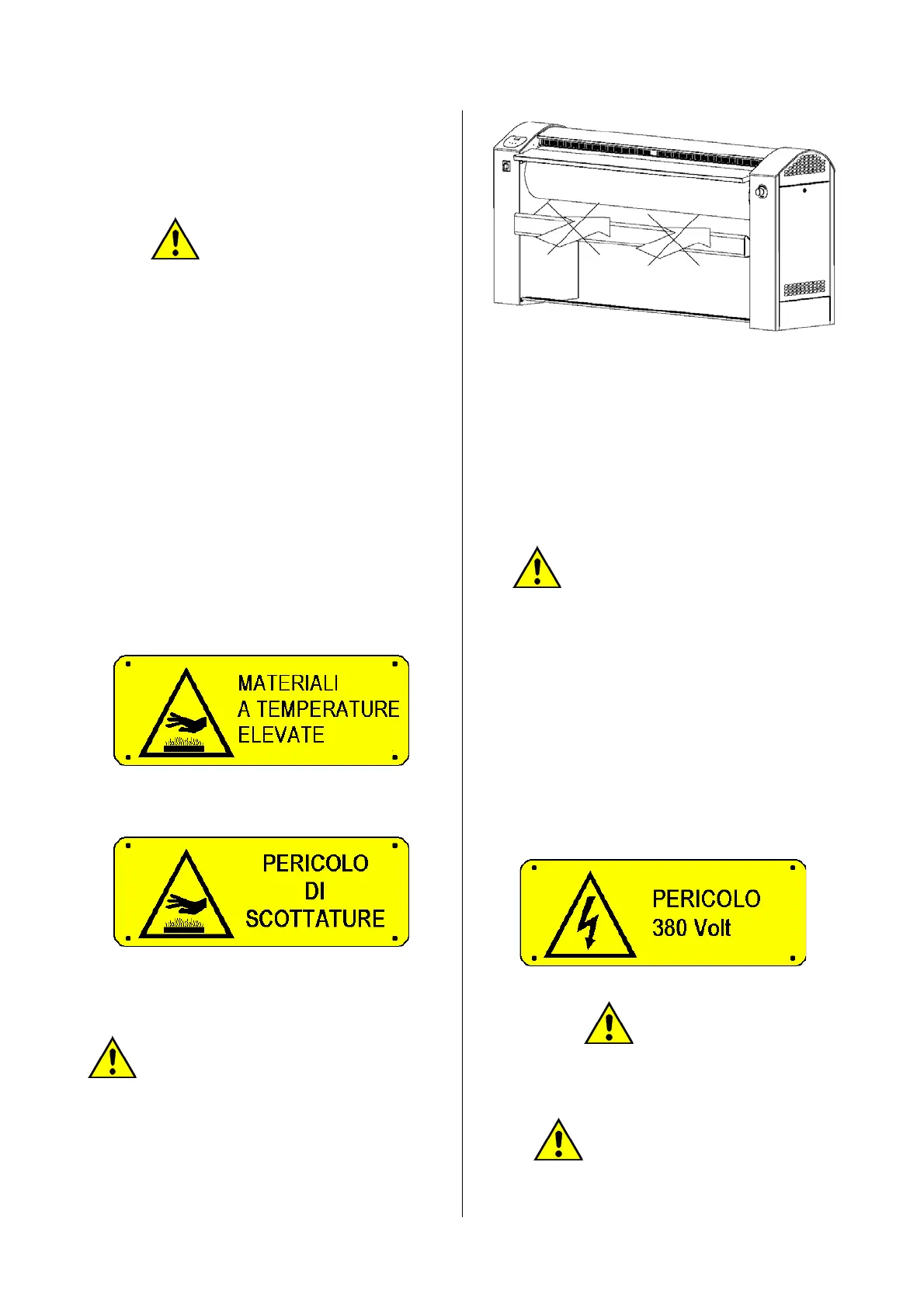 MATERIALI
A TEMPERATURE
ELEVATE

PERICOLO
DI
SCOTTATURE

PERICOLO
380 Volt