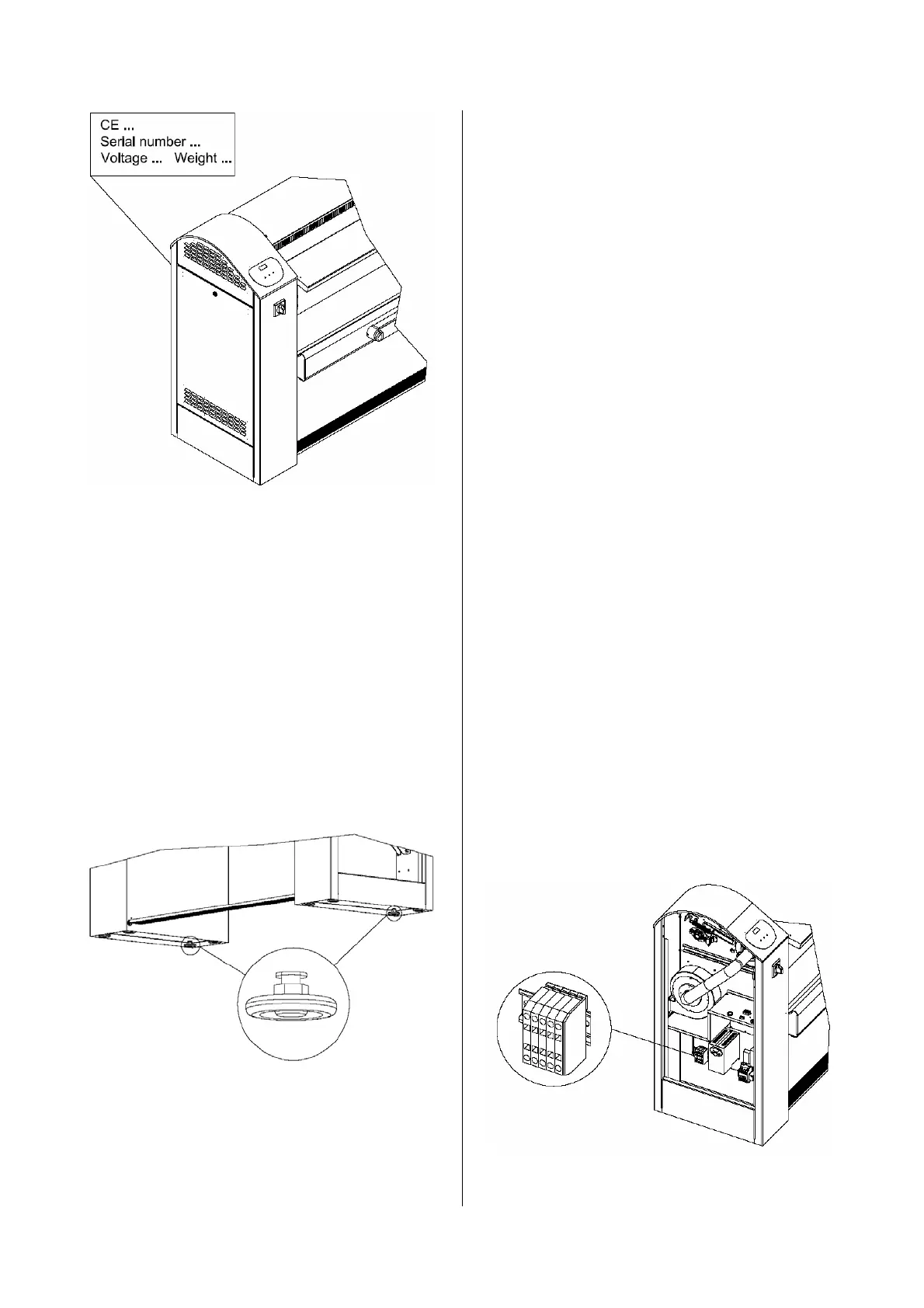 CE ...
Serial number ...
Voltage ... Weight ...