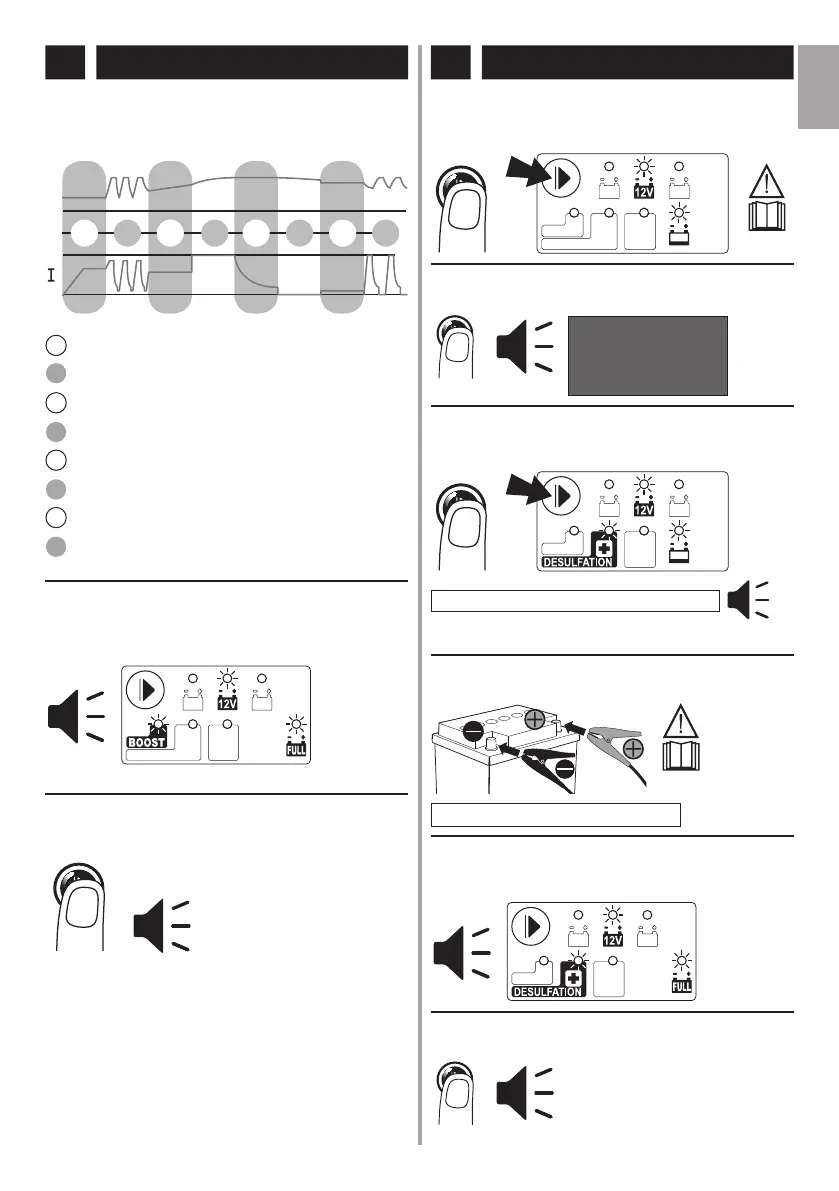 I

12V

BOOST

FULL

12V

12V

DESULFATION

12V

DESULFATION

FULL